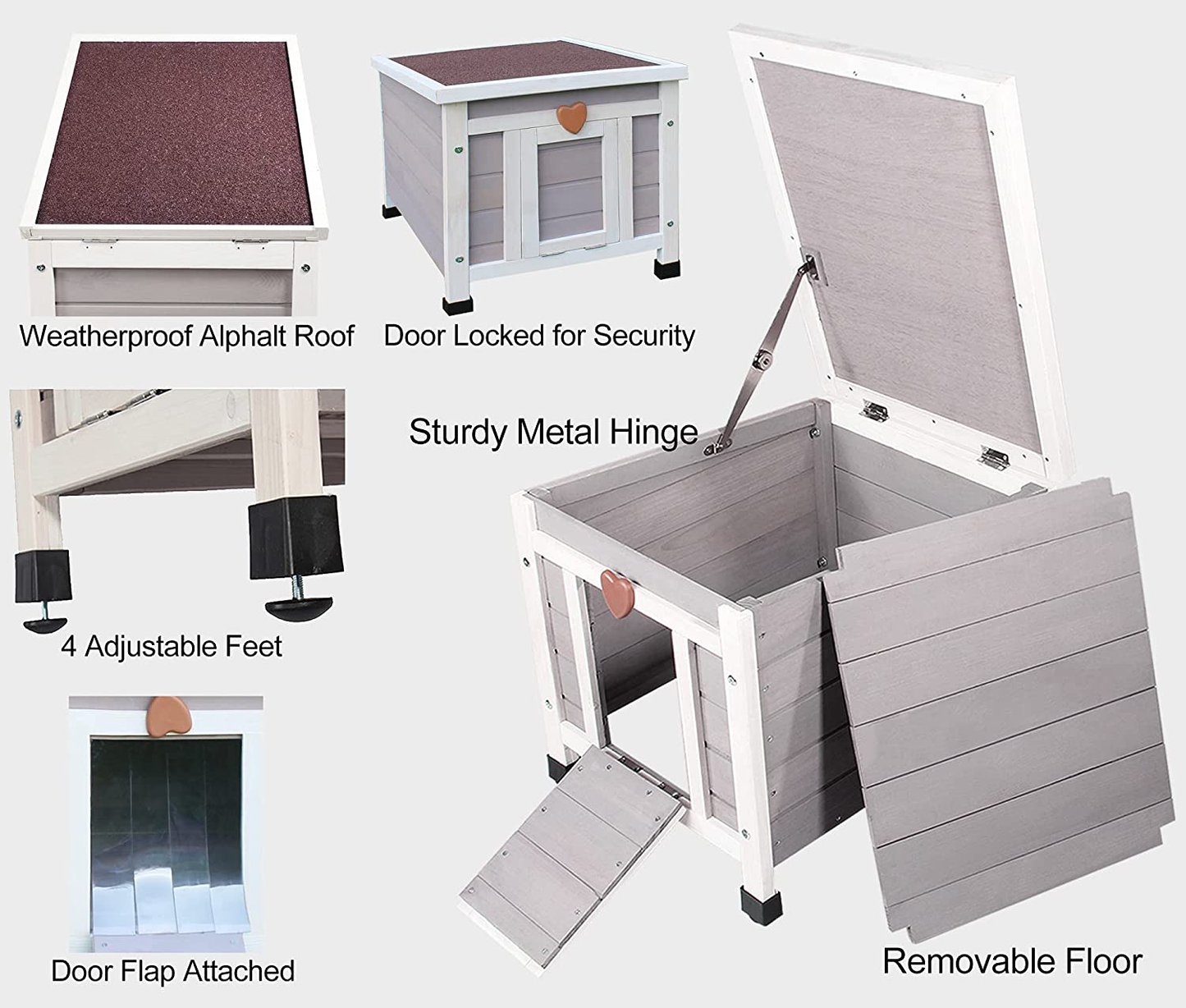 Weatherproof Alphalt Roof

Door Locked for Security

Sturdy Metal Hinge

4 Adjustable Feet

Door Flap Attached

Removable Floor