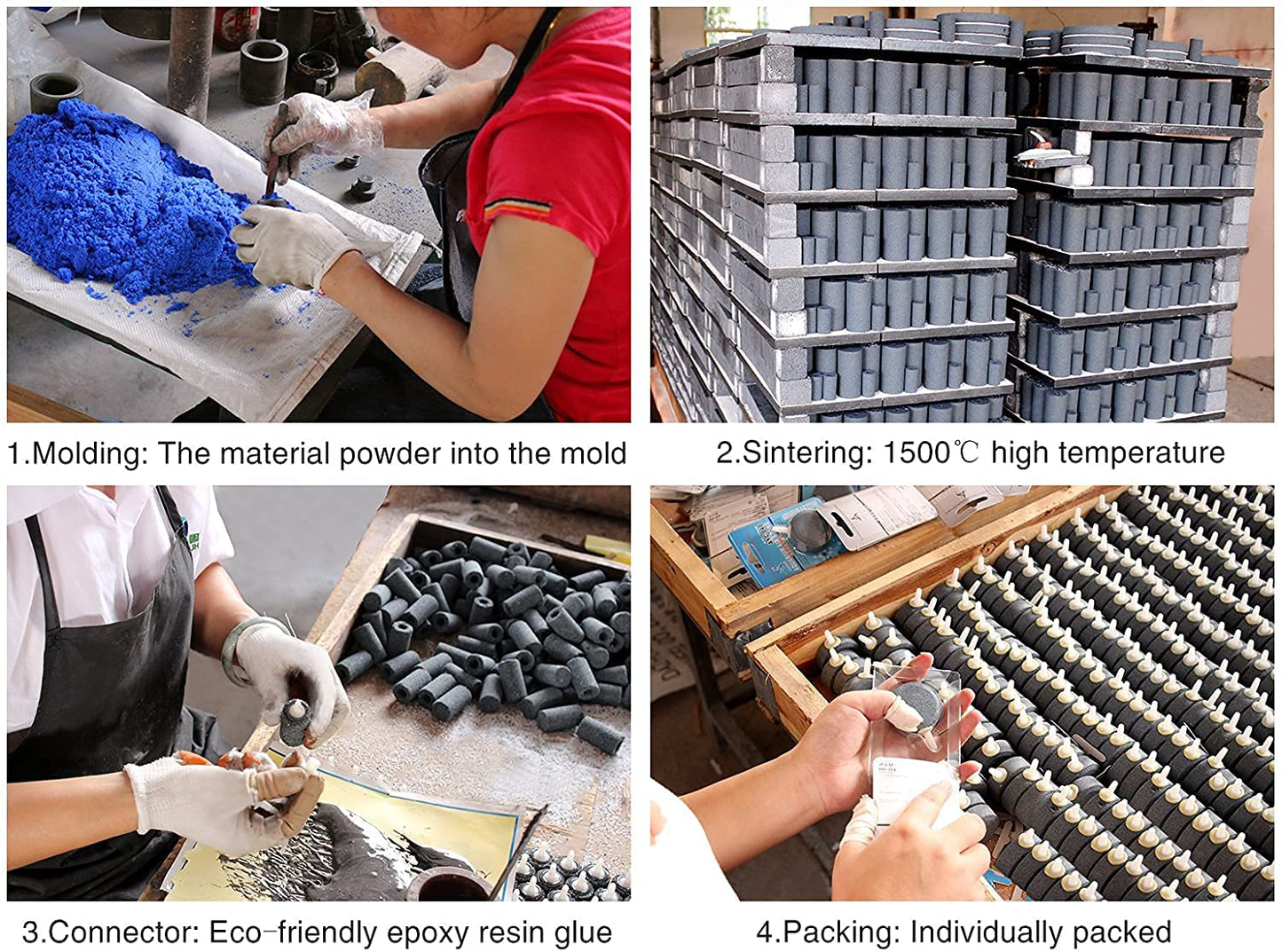 1.Molding: The material powder into the mold

2.Sintering: 1500℃ high temperature

3.Connector: Eco-friendly epoxy resin glue

4.Packing: Individually packed