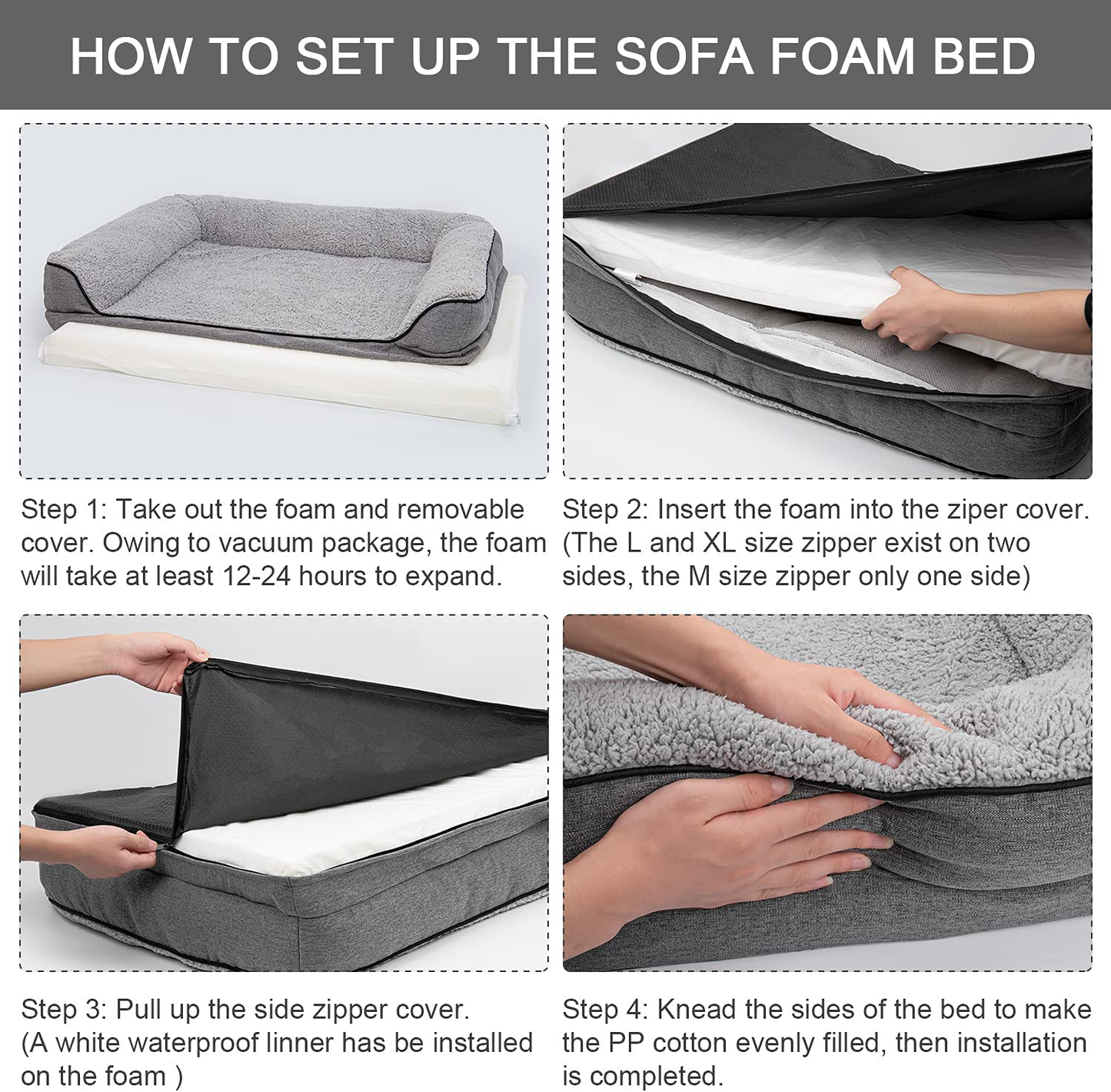 HOW TO SET UP THE SOFA FOAM BED

Step 1: Take out the foam and removable cover. Owing to vacuum package, the foam will take at least 12-24 hours to expand.

Step 2: Insert the foam into the ziper cover. (The L and XL size zipper exist on two sides, the M size zipper only one side)

Step 3: Pull up the side zipper cover. (A white waterproof linner has be installed on the foam )

Step 4: Knead the sides of the bed to make the PP cotton evenly filled, then installation is completed.