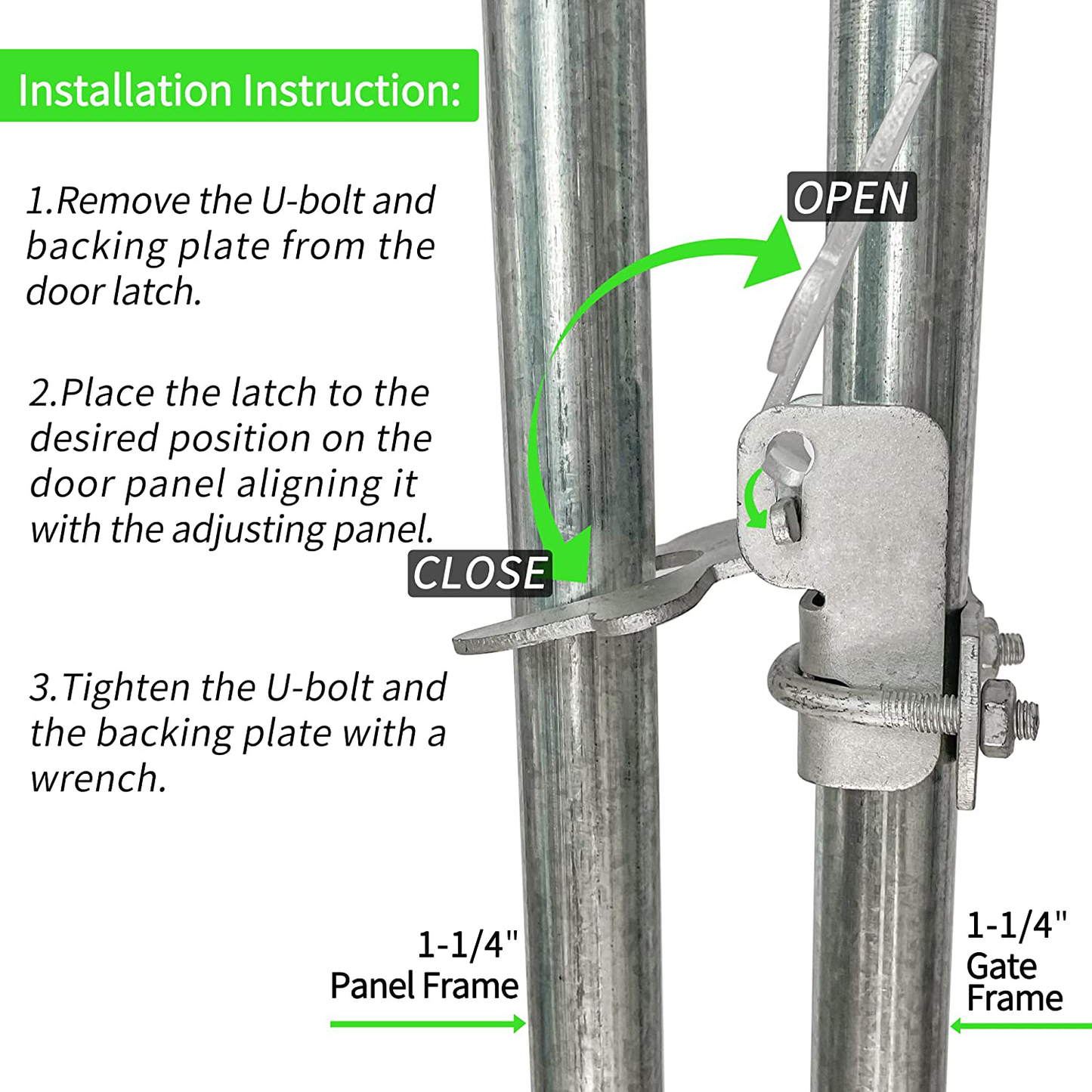 Installation Instruction:

1.Remove the U-bolt and backing plate from the door latch.

2.Place the latch to the desired position on the door panel aligning it with the adjusting panel.

3.Tighten the U-bolt and the backing plate with a wrench.

OPEN

CLOSE

1-1/4"
Panel Frame

1-1/4"
Gate
Frame