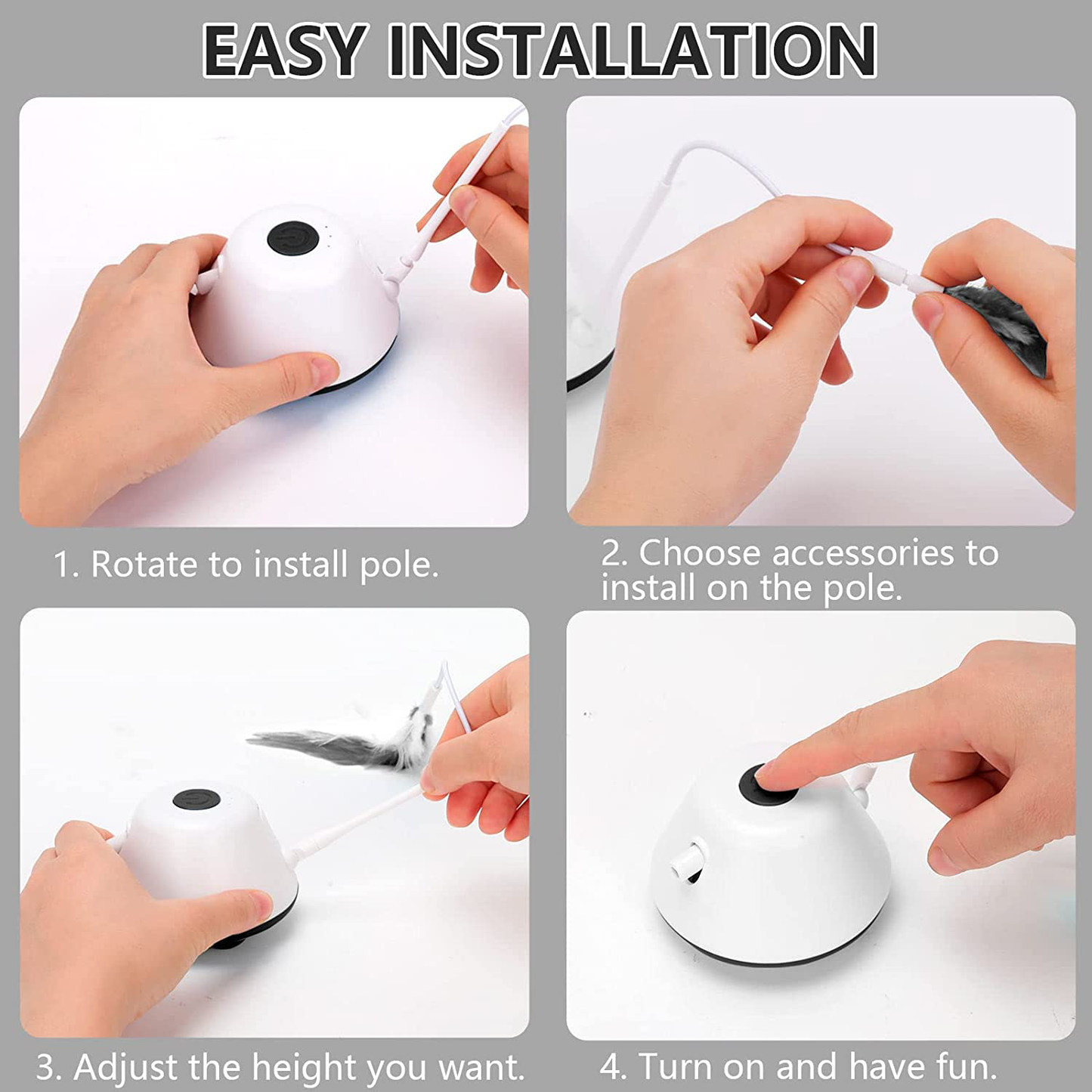 EASY INSTALLATION

1. Rotate to install pole.

2. Choose accessories to install on the pole.

3. Adjust the height you want.

4. Turn on and have fun.