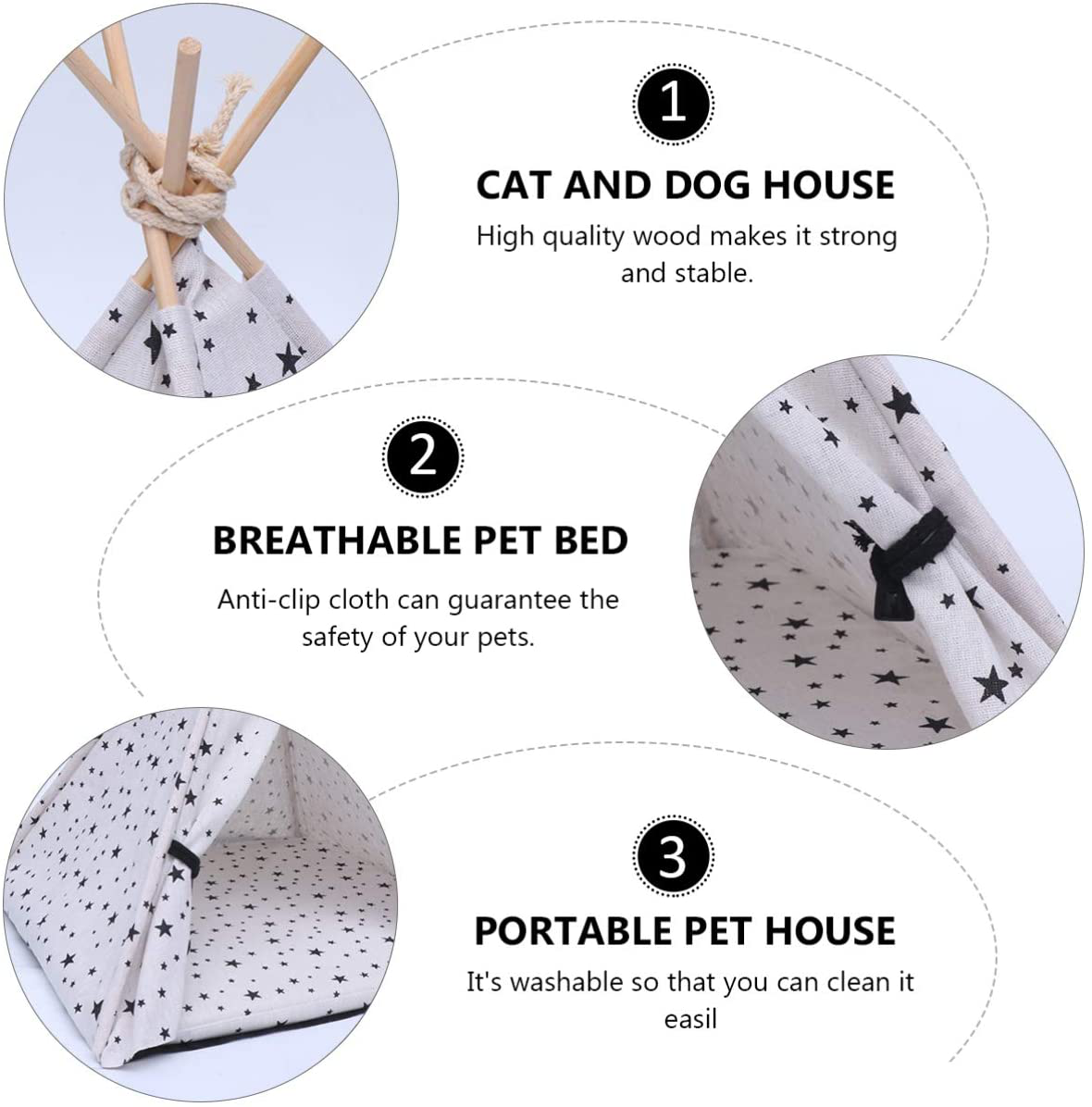 1

CAT AND DOG HOUSE

High quality wood makes it strong and stable.

2

BREATHABLE PET BED

Anti-clip cloth can guarantee the safety of your pets.

3

PORTABLE PET HOUSE

It's washable so that you can clean it easil