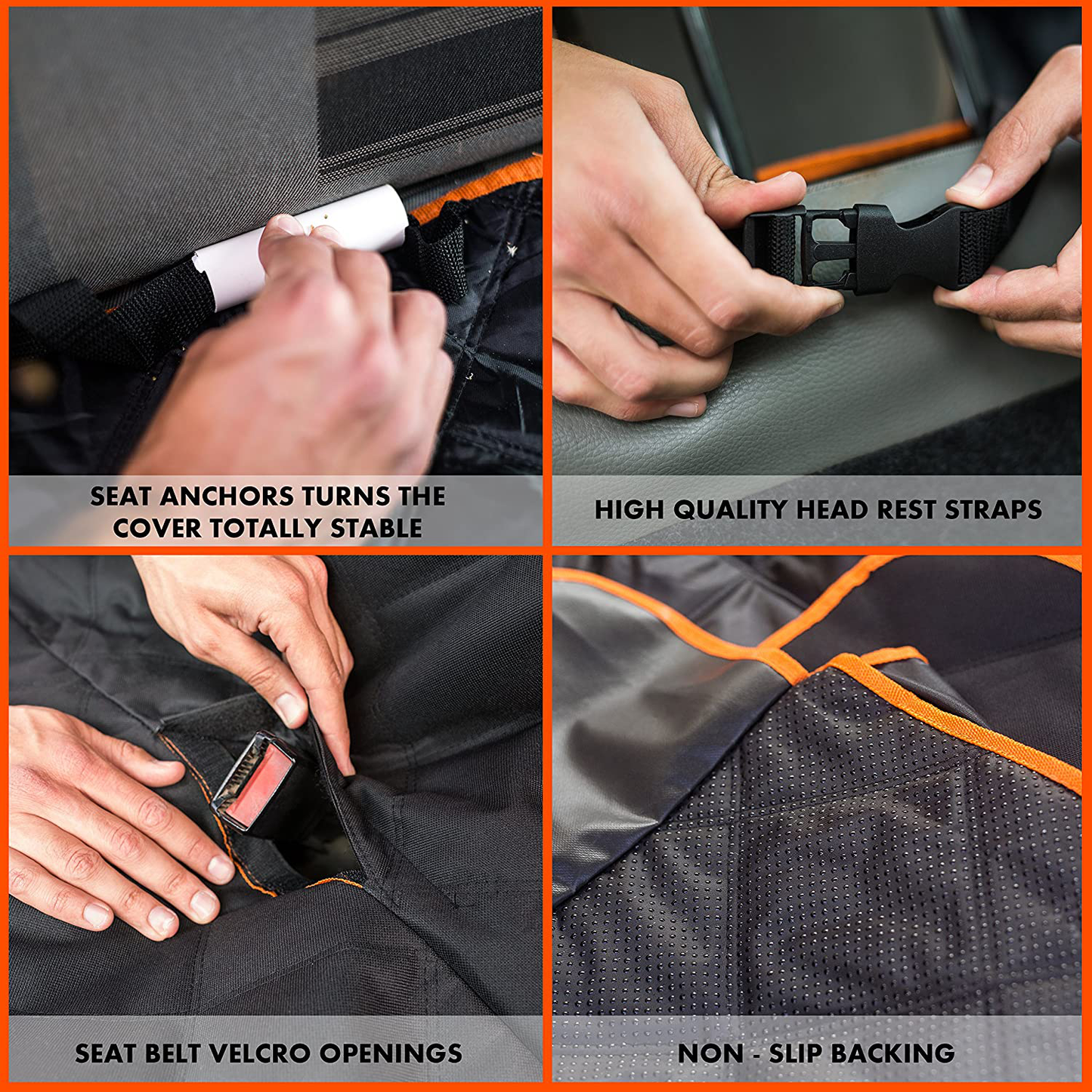 SEAT ANCHORS TURNS THE COVER TOTALLY STABLE

HIGH QUALITY HEAD REST STRAPS

SEAT BELT VELCRO OPENINGS

NON - SLIP BACKING