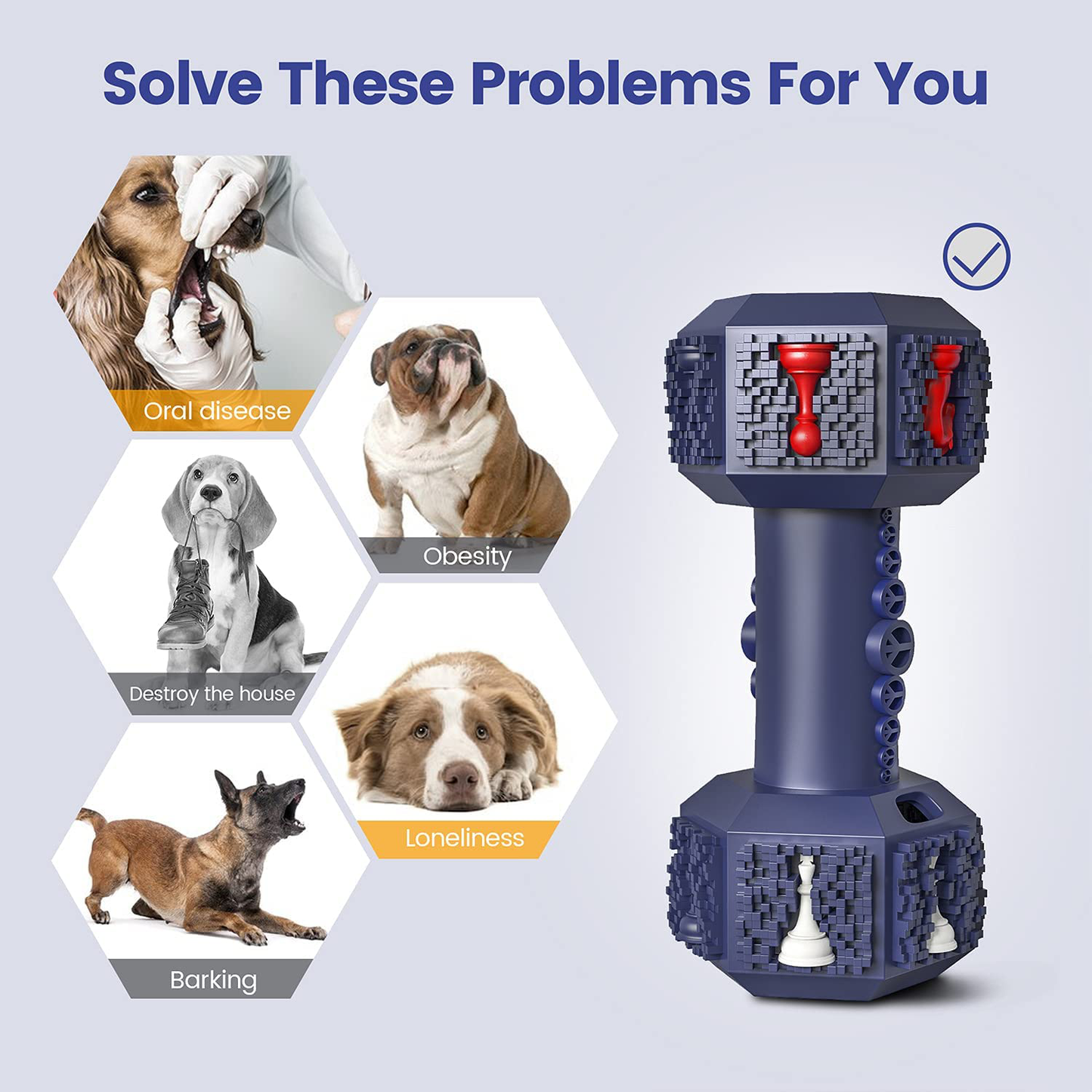 Solve These Problems For You

Oral disease

Obesity

Destroy the house

Loneliness

Barking