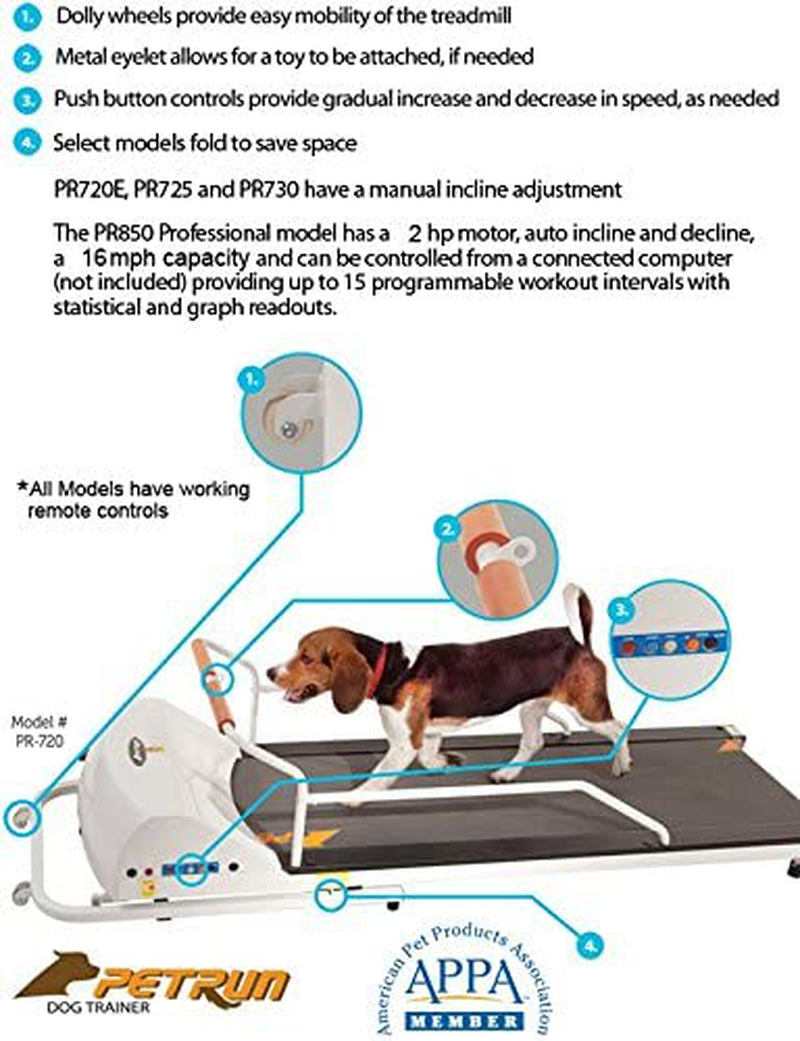 1. Dolly wheels provide easy mobility of the treadmill

2. Metal eyelet allows for a toy to be attached, if needed

3. Push button controls provide gradual increase and decrease in speed, as needed

4. Select models fold to save space

PR720E, PR725 and PR730 have a manual incline adjustment

The PR850 Professional model has a 2 hp motor, auto incline and decline, a 16 mph capacity and can be controlled from a connected computer (not included) providing up to 15 programmable workout intervals with statistical and graph readouts.

1.

*All Models have working remote controls

2.

3.

Model # PR-720

4.

PETRUN DOG TRAINER

American Pet Products Association APPA MEMBER