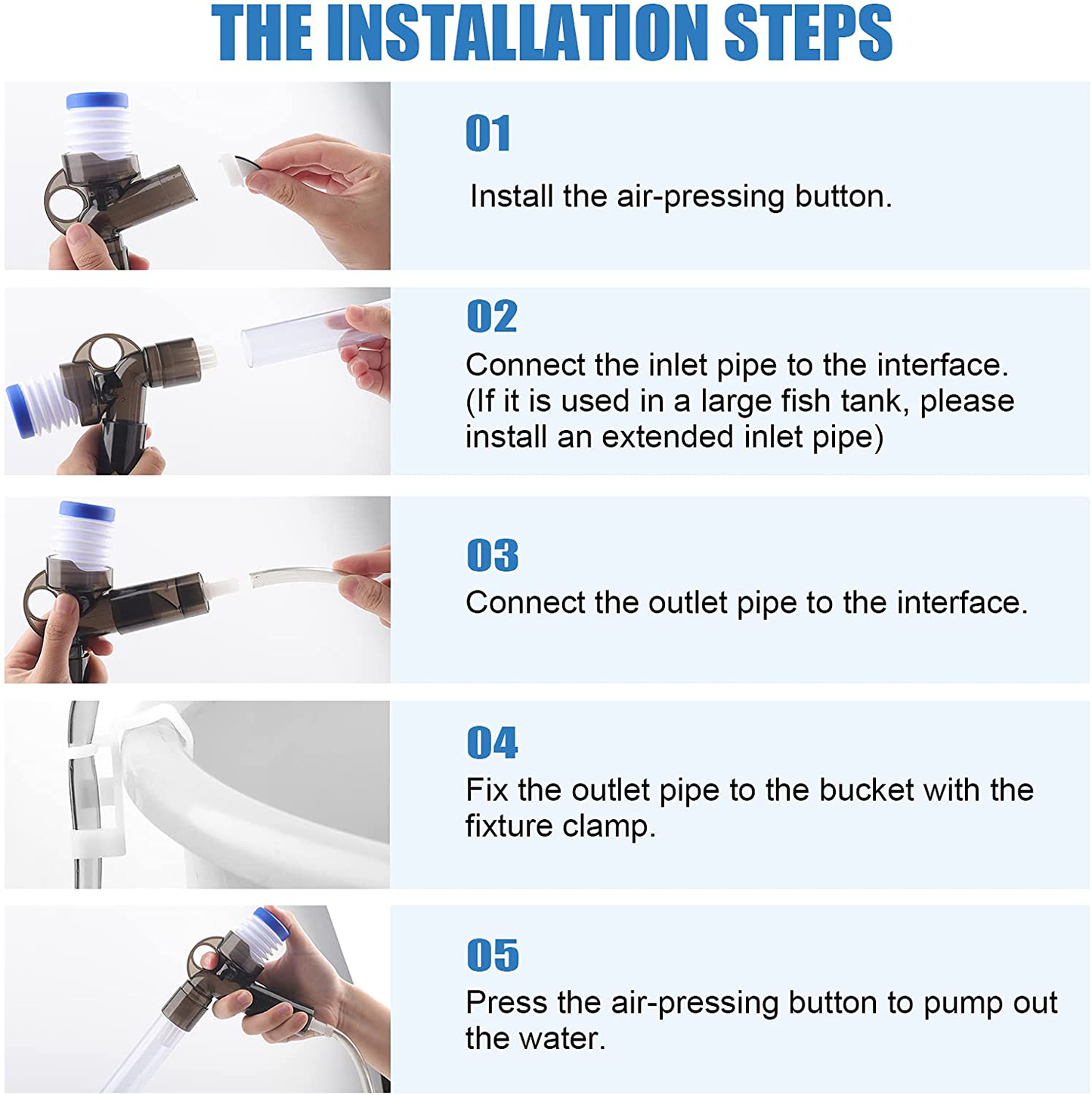 THE INSTALLATION STEPS

01

Install the air-pressing button.

02

Connect the inlet pipe to the interface. (If it is used in a large fish tank, please install an extended inlet pipe)

03

Connect the outlet pipe to the interface.

04

Fix the outlet pipe to the bucket with the fixture clamp.

05

Press the air-pressing button to pump out the water.