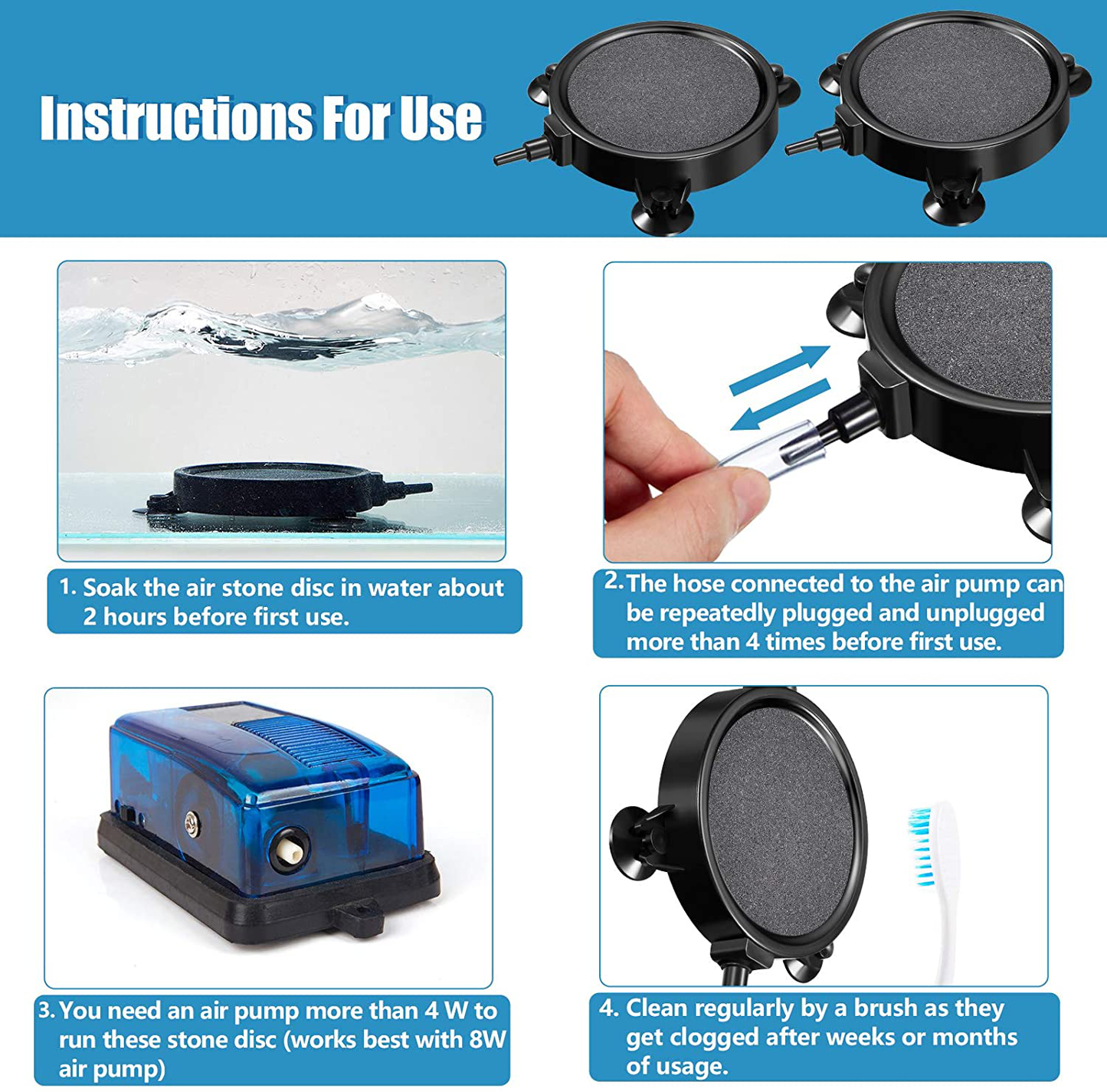 Instructions For Use

1. Soak the air stone disc in water about 2 hours before first use.

2. The hose connected to the air pump can be repeatedly plugged and unplugged more than 4 times before first use.

3. You need an air pump more than 4 W to run these stone disc (works best with 8W air pump)

4. Clean regularly by a brush as they get clogged after weeks or months of usage.