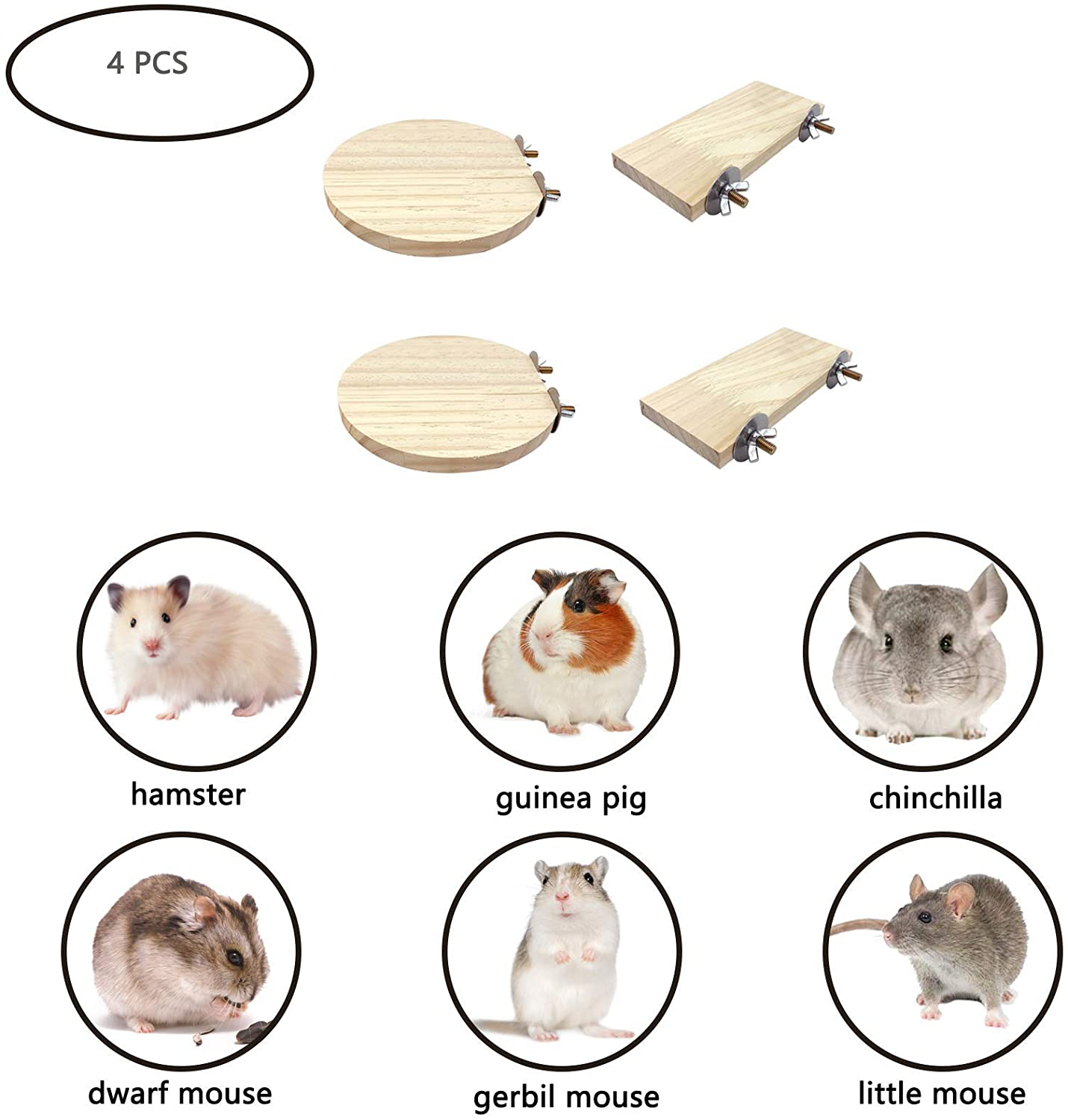 4 PCS

hamster

guinea pig

chinchilla

dwarf mouse

gerbil mouse

little mouse