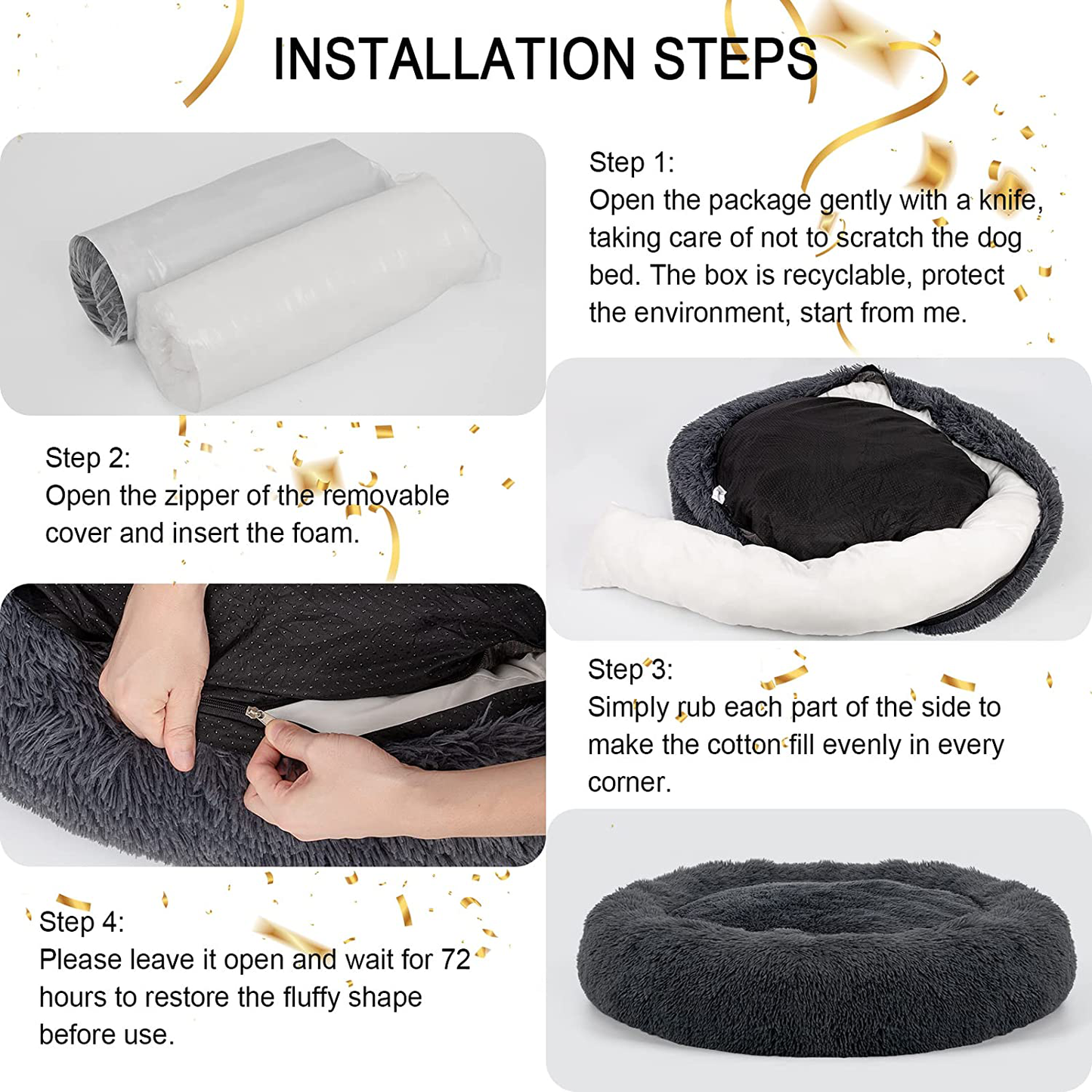 INSTALLATION STEPS

Step 1:
Open the package gently with a knife, taking care of not to scratch the dog bed. The box is recyclable, protect the environment, start from me.

Step 2:
Open the zipper of the removable cover and insert the foam.

Step 3:
Simply rub each part of the side to make the cotton fill evenly in every corner.

Step 4:
Please leave it open and wait for 72 hours to restore the fluffy shape before use.