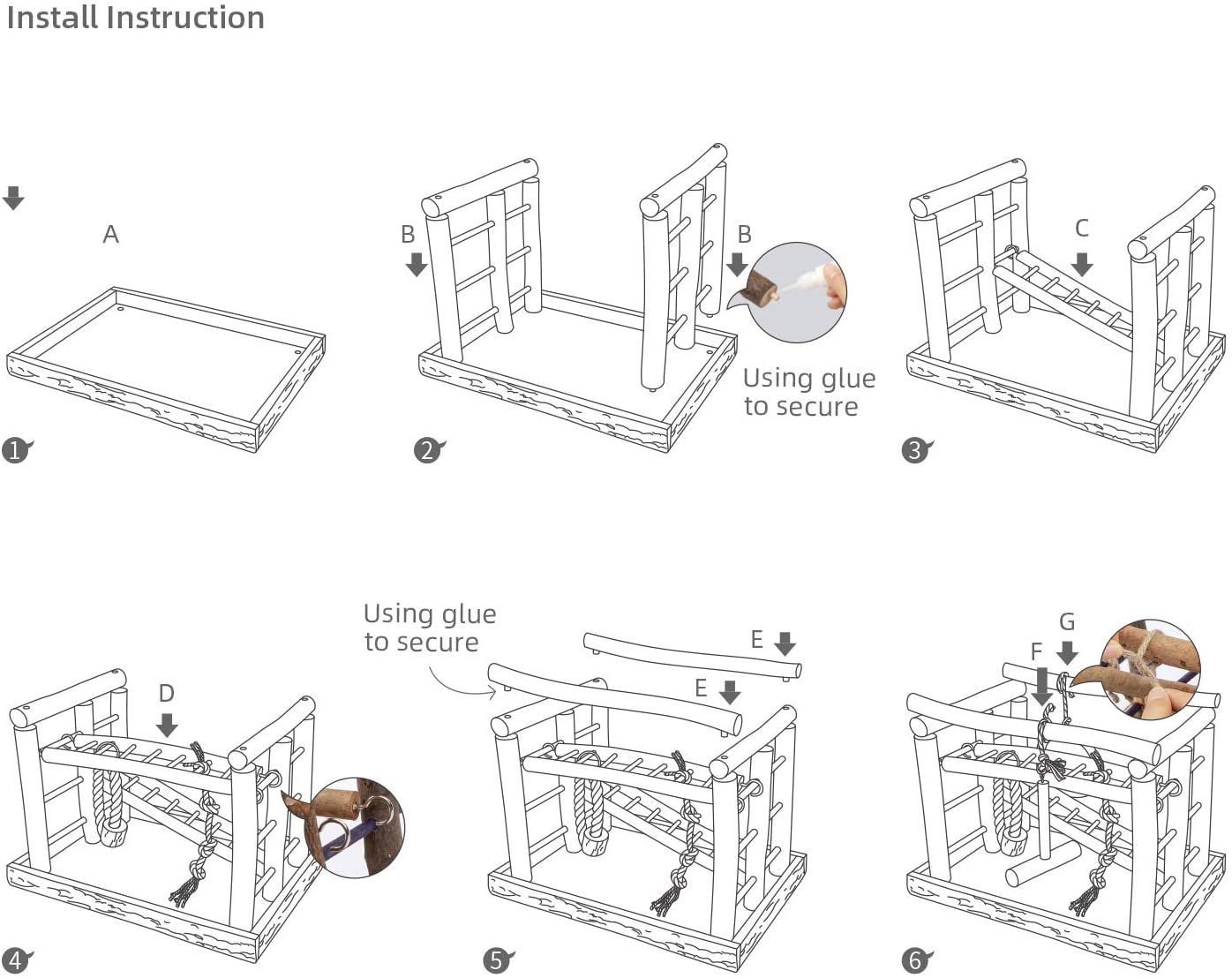 Install Instruction

A

1

B

B

Using glue to secure

2

C

3

D

4

Using glue to secure

E

E

5

G

F

6