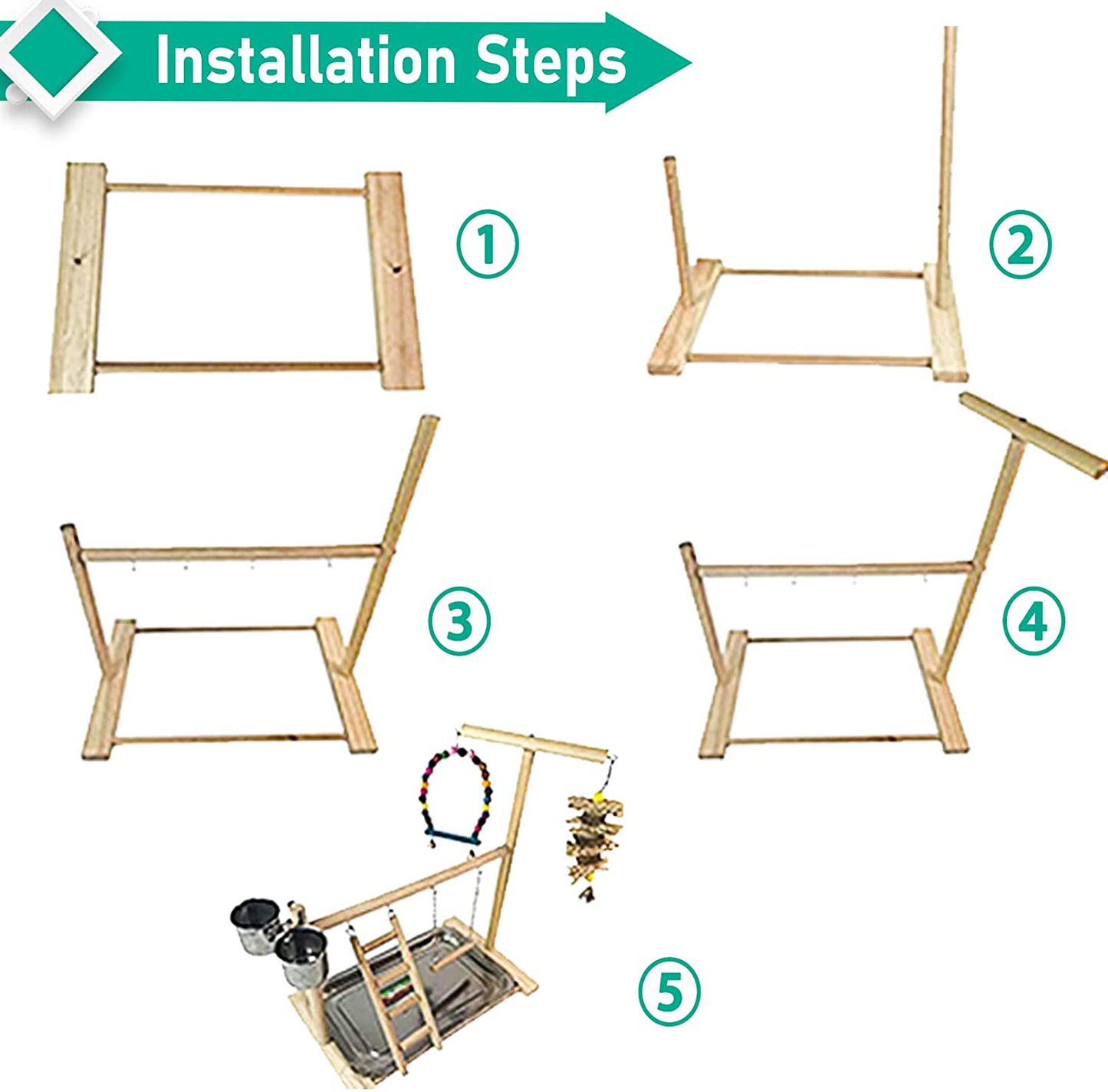 Installation Steps

1

2

3

4

5