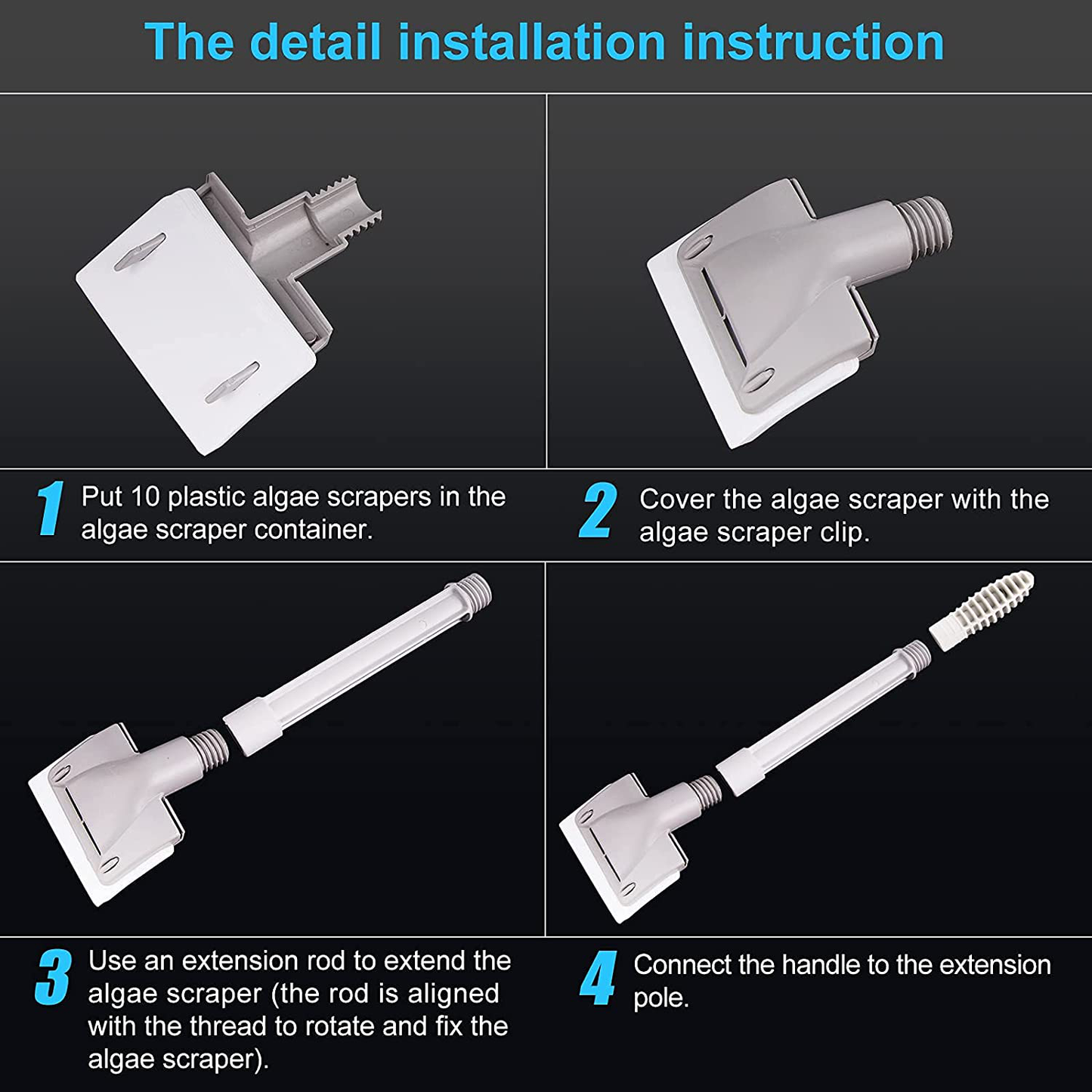 The detail installation instruction

1 Put 10 plastic algae scrapers in the algae scraper container.

2 Cover the algae scraper with the algae scraper clip.

3 Use an extension rod to extend the algae scraper (the rod is aligned with the thread to rotate and fix the algae scraper).

4 Connect the handle to the extension pole.