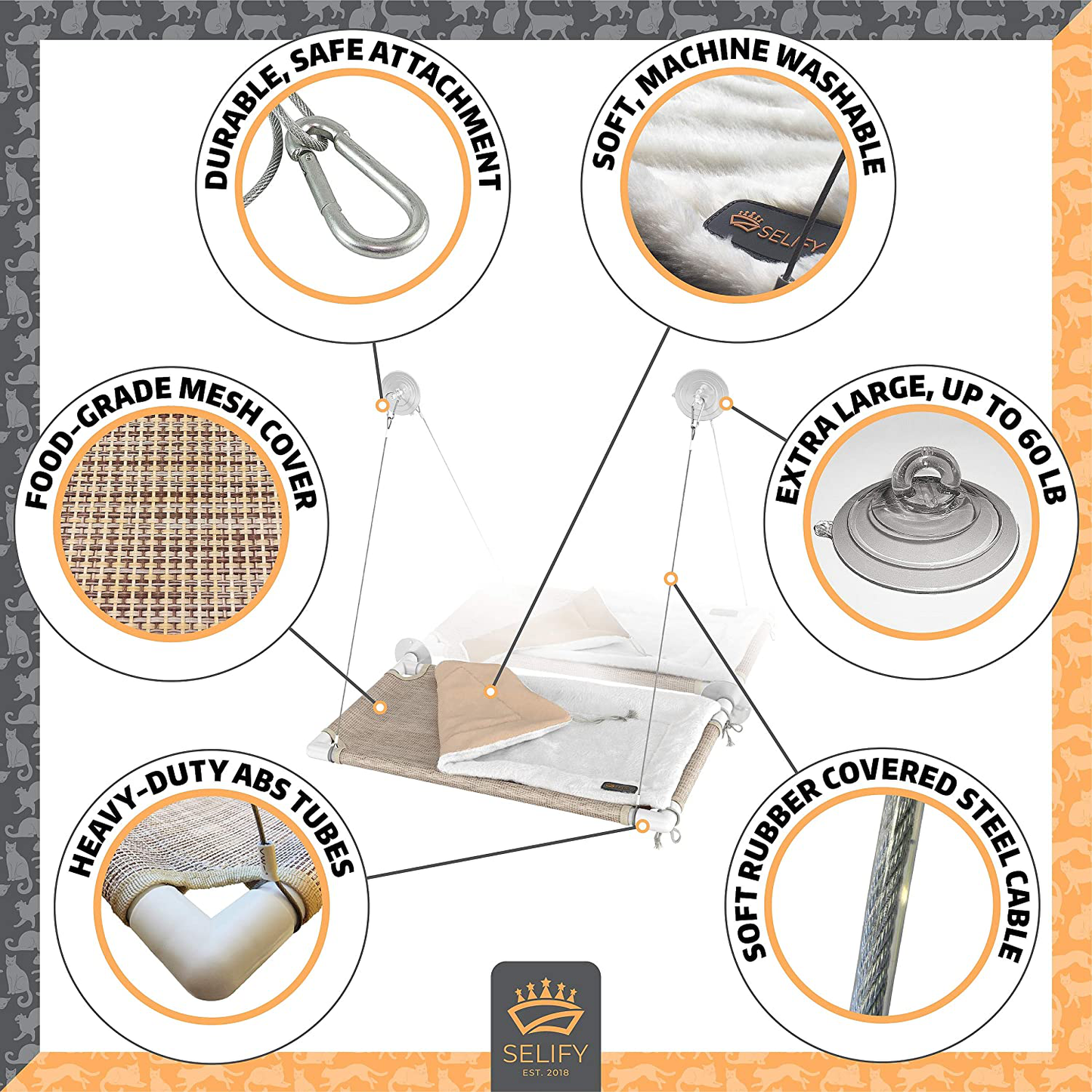 DURABLE, SAFE ATTACHMENT

SOFT, MACHINE WASHABLE

SELIFY

FOOD-GRADE MESH COVER

EXTRA LARGE, UP TO 60 LB

HEAVY-DUTY ABS TUBES

SOFT RUBBER COVERED STEEL CABLE

SELIFY
EST. 2018