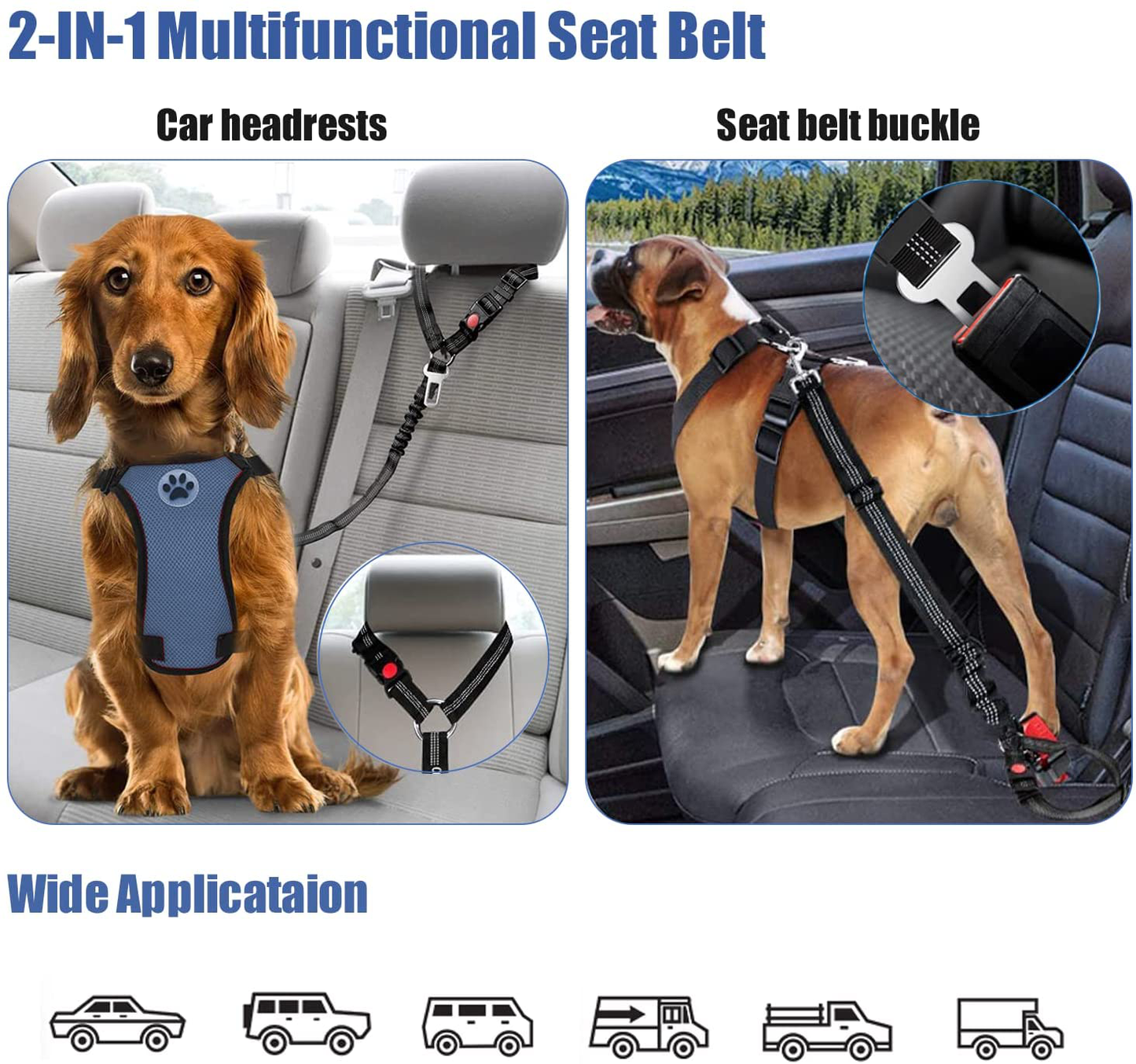 2-IN-1 Multifunctional Seat Belt

Car headrests

Seat belt buckle

Wide Applicataion