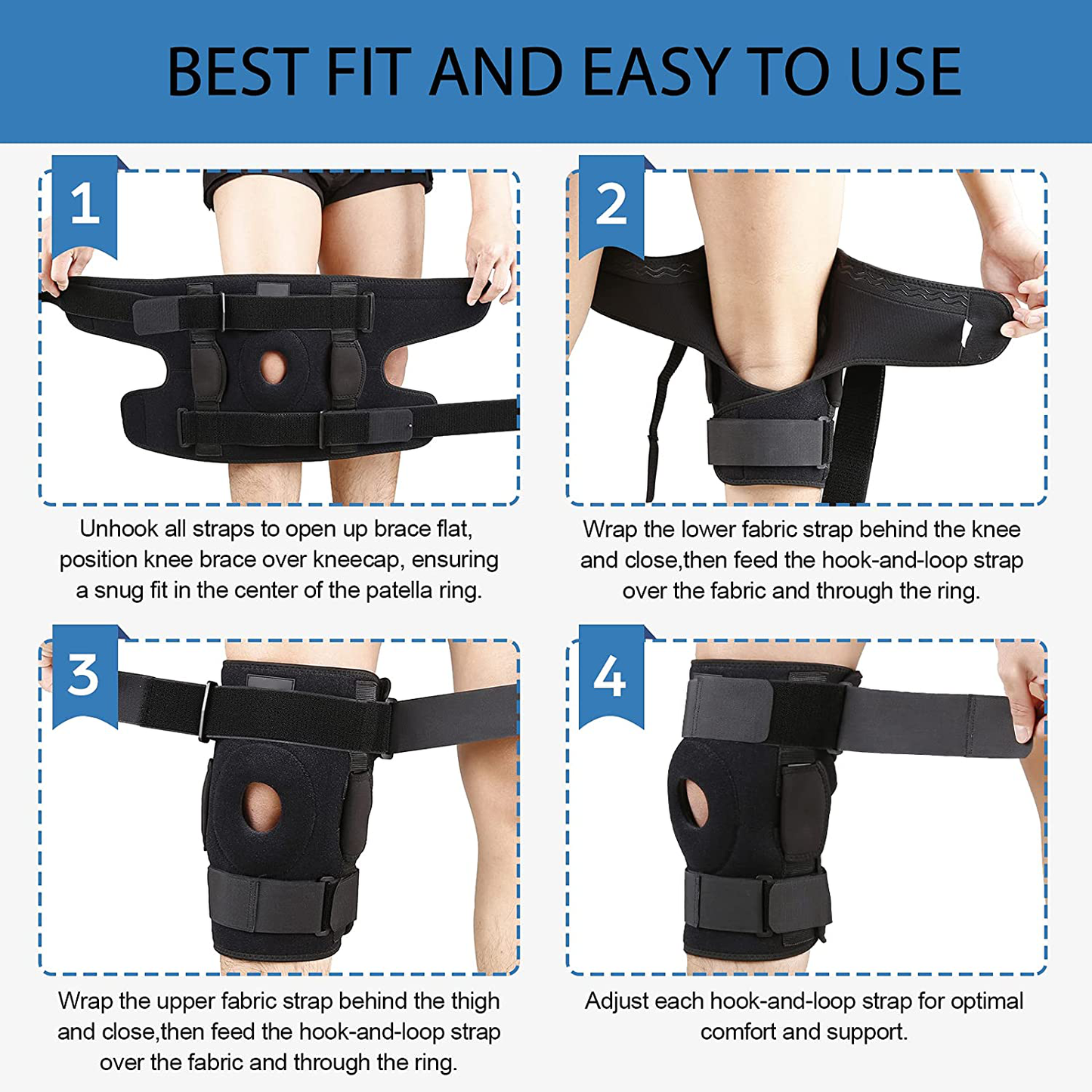 BEST FIT AND EASY TO USE

1

Unhook all straps to open up brace flat, position knee brace over kneecap, ensuring a snug fit in the center of the patella ring.

2

Wrap the lower fabric strap behind the knee and close,then feed the hook-and-loop strap over the fabric and through the ring.

3

Wrap the upper fabric strap behind the thigh and close,then feed the hook-and-loop strap over the fabric and through the ring.

4

Adjust each hook-and-loop strap for optimal comfort and support.