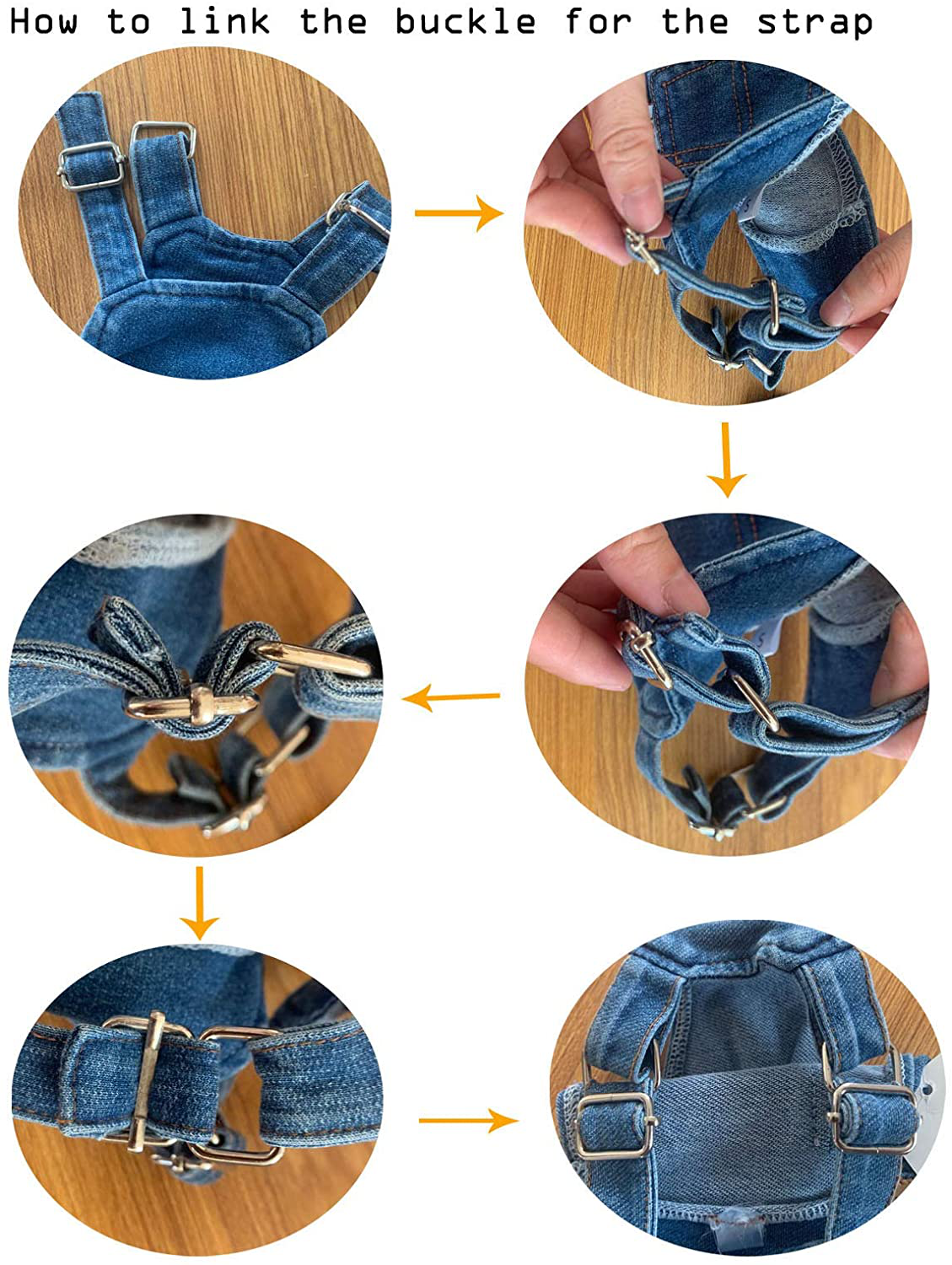 How to link the buckle for the strap