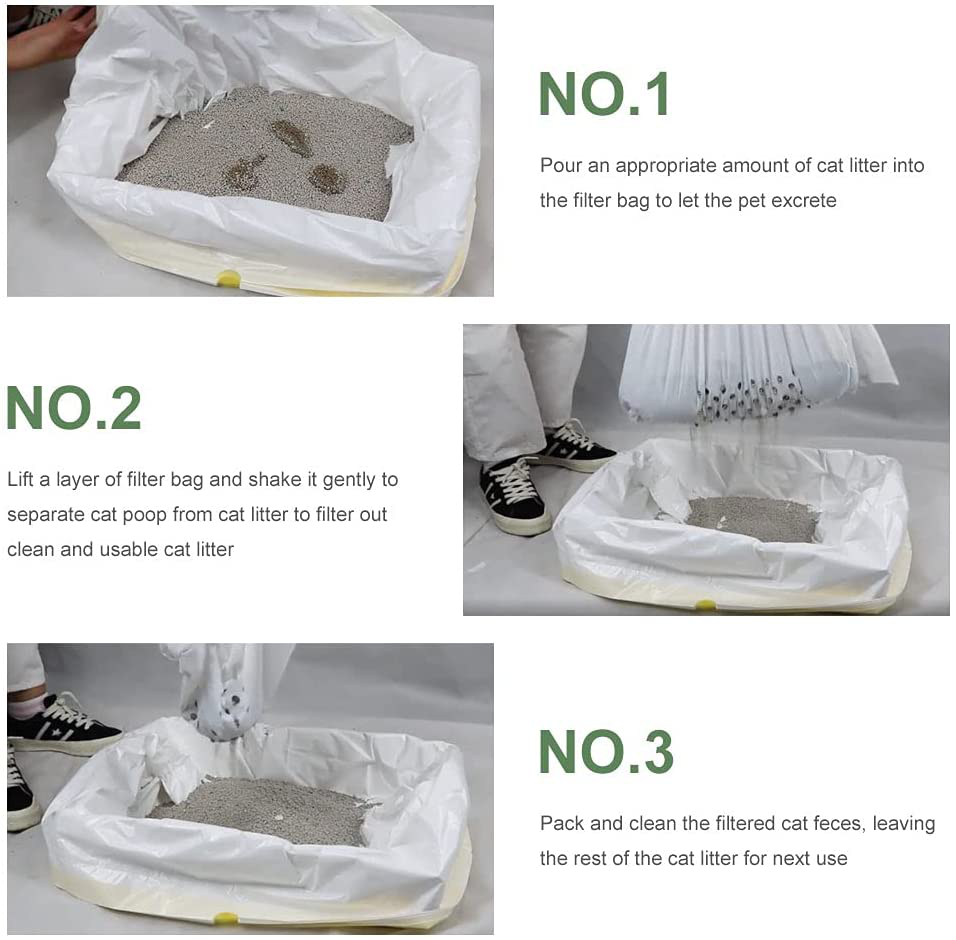 NO.1

Pour an appropriate amount of cat litter into the filter bag to let the pet excrete

NO.2

Lift a layer of filter bag and shake it gently to separate cat poop from cat litter to filter out clean and usable cat litter

NO.3

Pack and clean the filtered cat feces, leaving the rest of the cat litter for next use