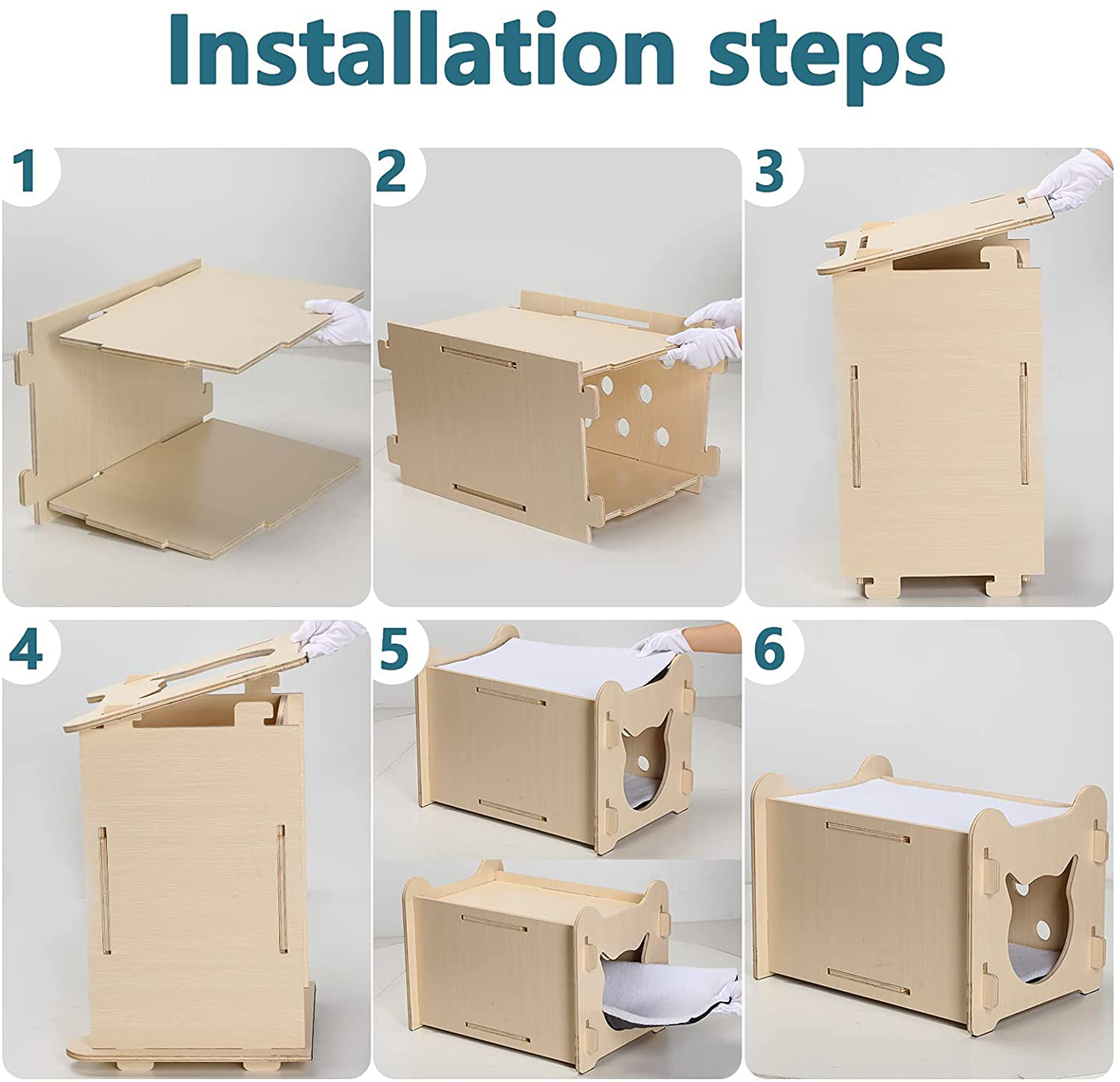 Installation steps

1

2

3

4

5

6