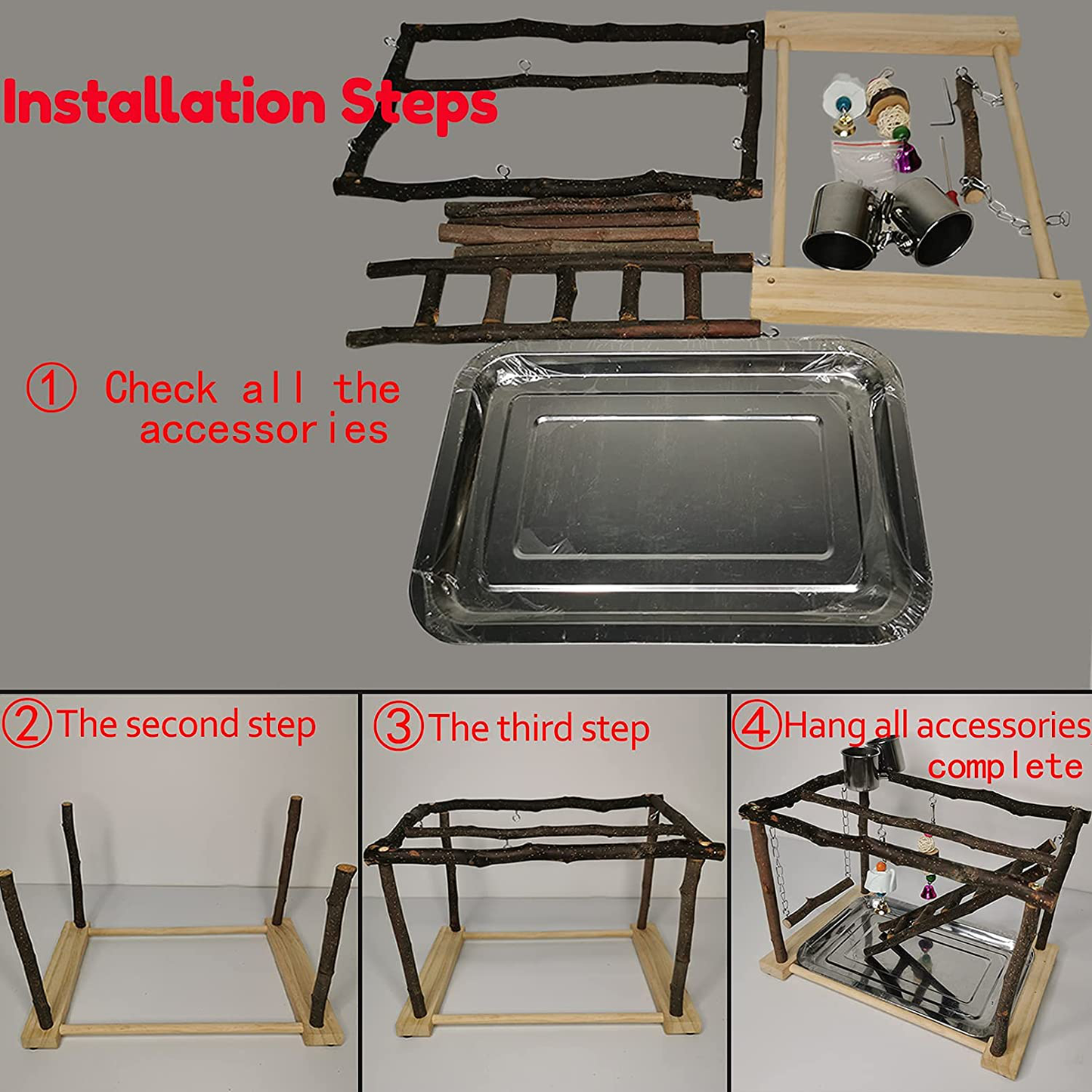 Installation Steps

① Check all the accessories

② The second step

③ The third step

④ Hang all accessories complete