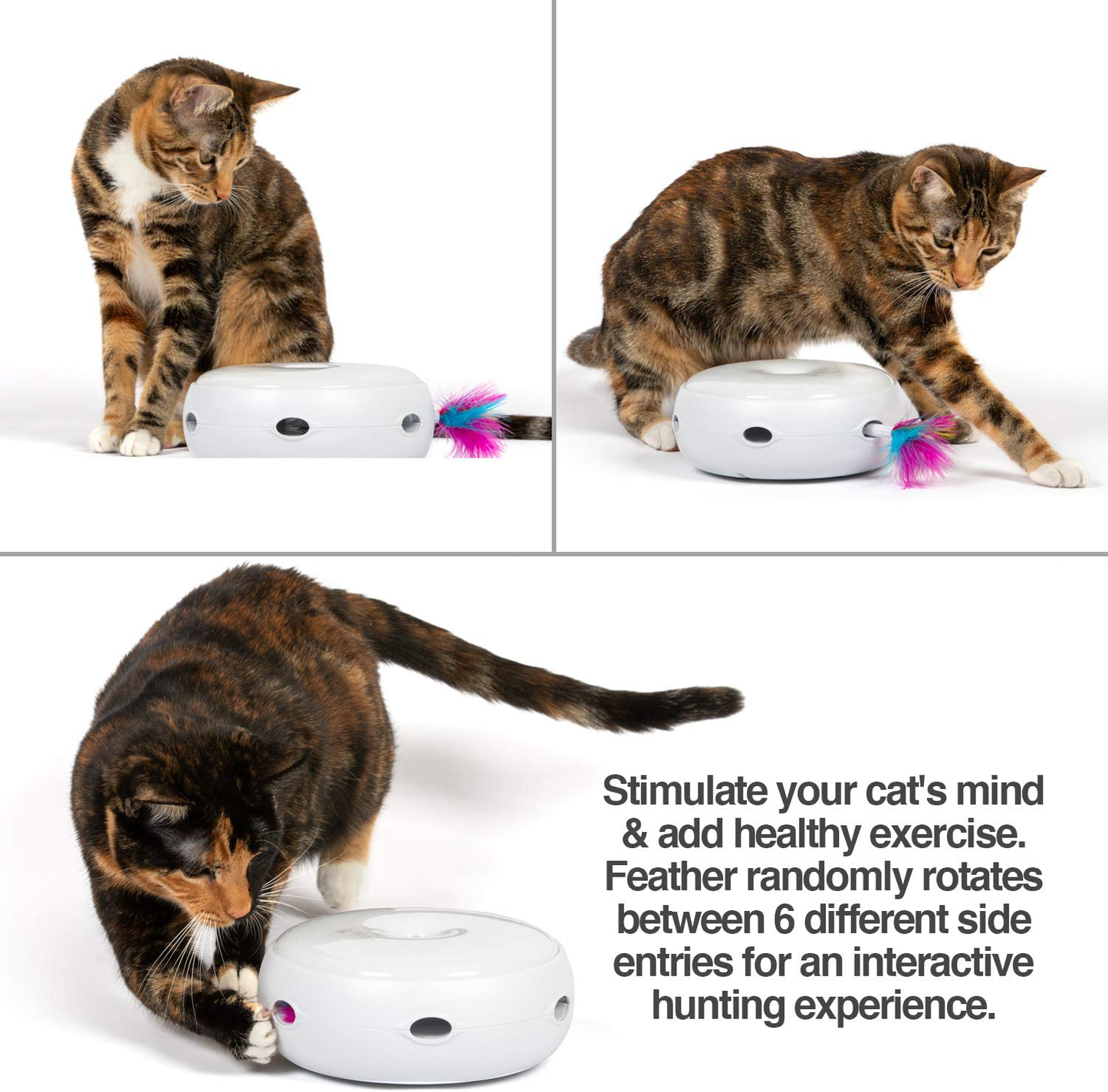 Stimulate your cat's mind & add healthy exercise. Feather randomly rotates between 6 different side entries for an interactive hunting experience.