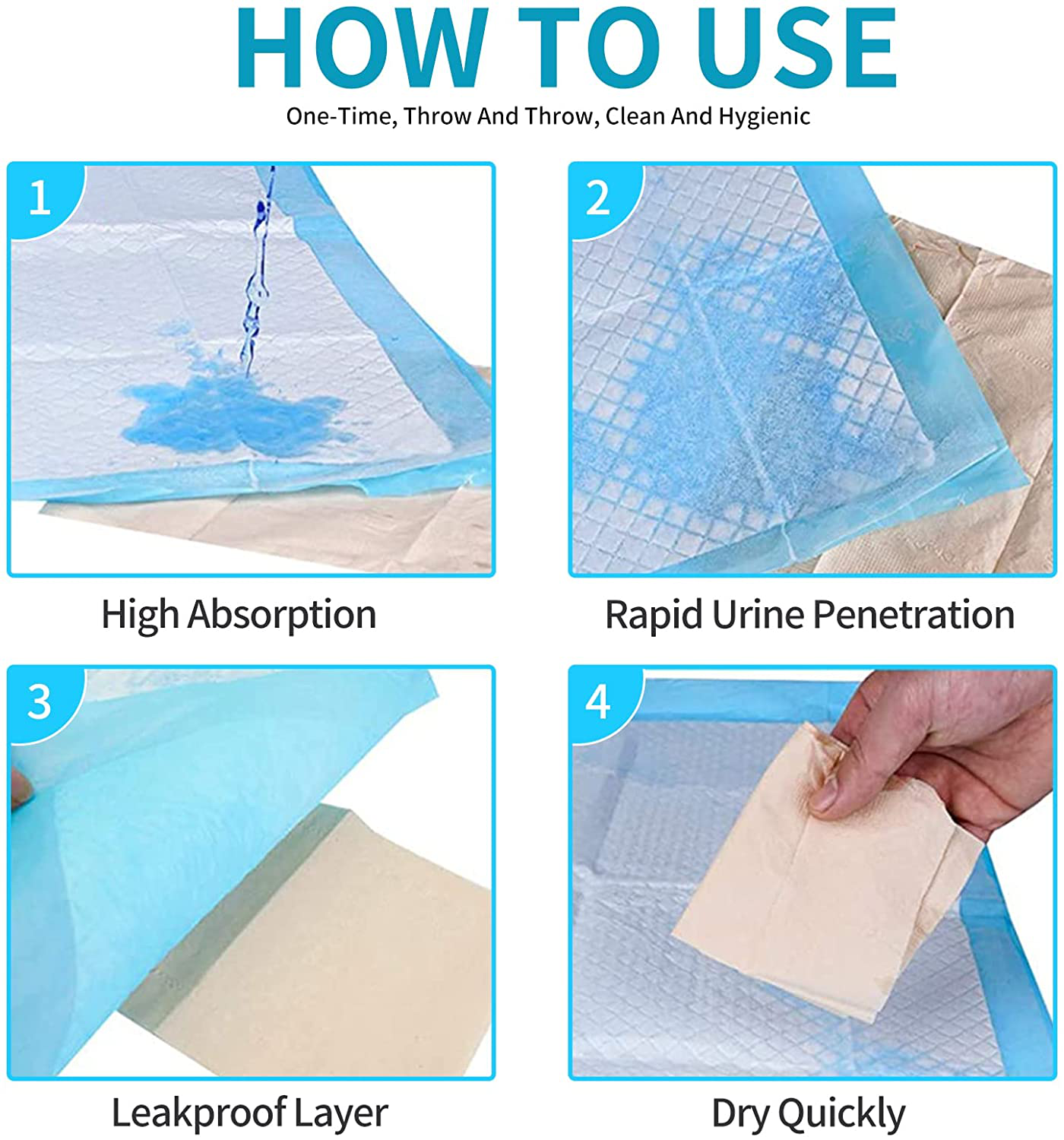 HOW TO USE

One-Time, Throw And Throw, Clean And Hygienic

1

High Absorption

2

Rapid Urine Penetration

3

Leakproof Layer

4

Dry Quickly