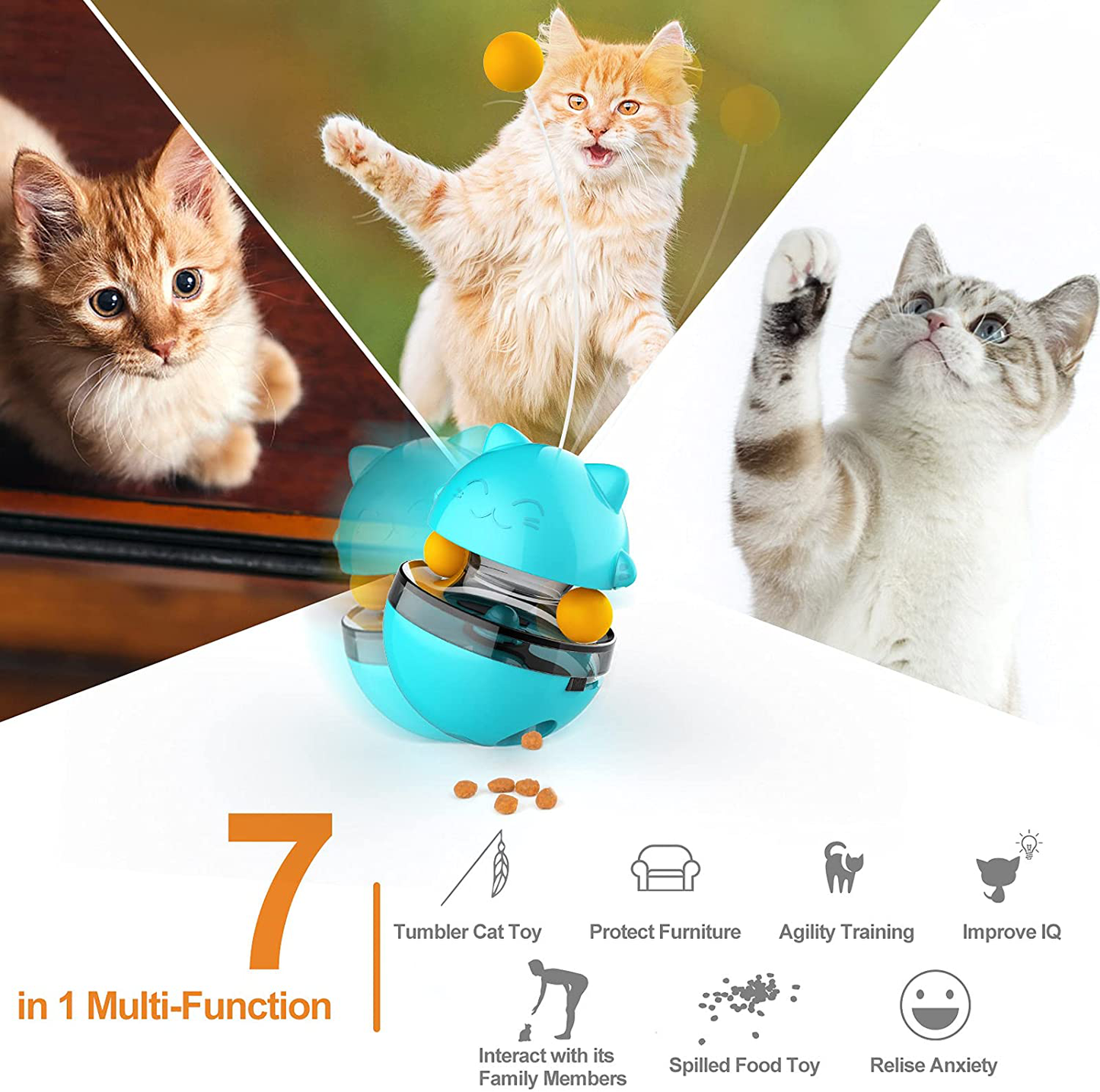 7
in 1 Multi-Function

Tumbler Cat Toy

Protect Furniture

Agility Training

Improve IQ

Interact with its Family Members

Spilled Food Toy

Relise Anxiety