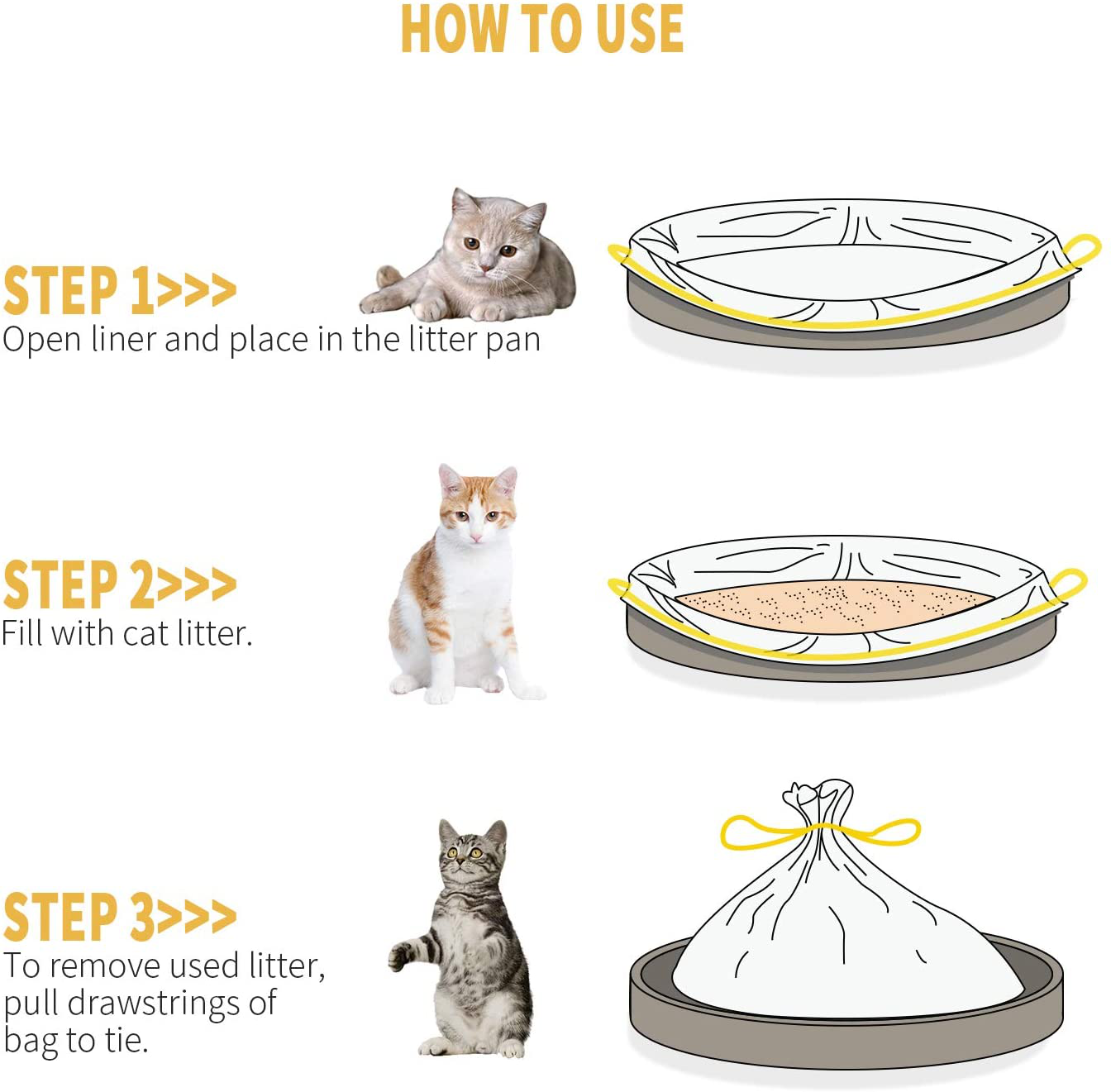 HOW TO USE

STEP 1>>>
Open liner and place in the litter pan

STEP 2>>>
Fill with cat litter.

STEP 3>>>
To remove used litter, pull drawstrings of bag to tie.