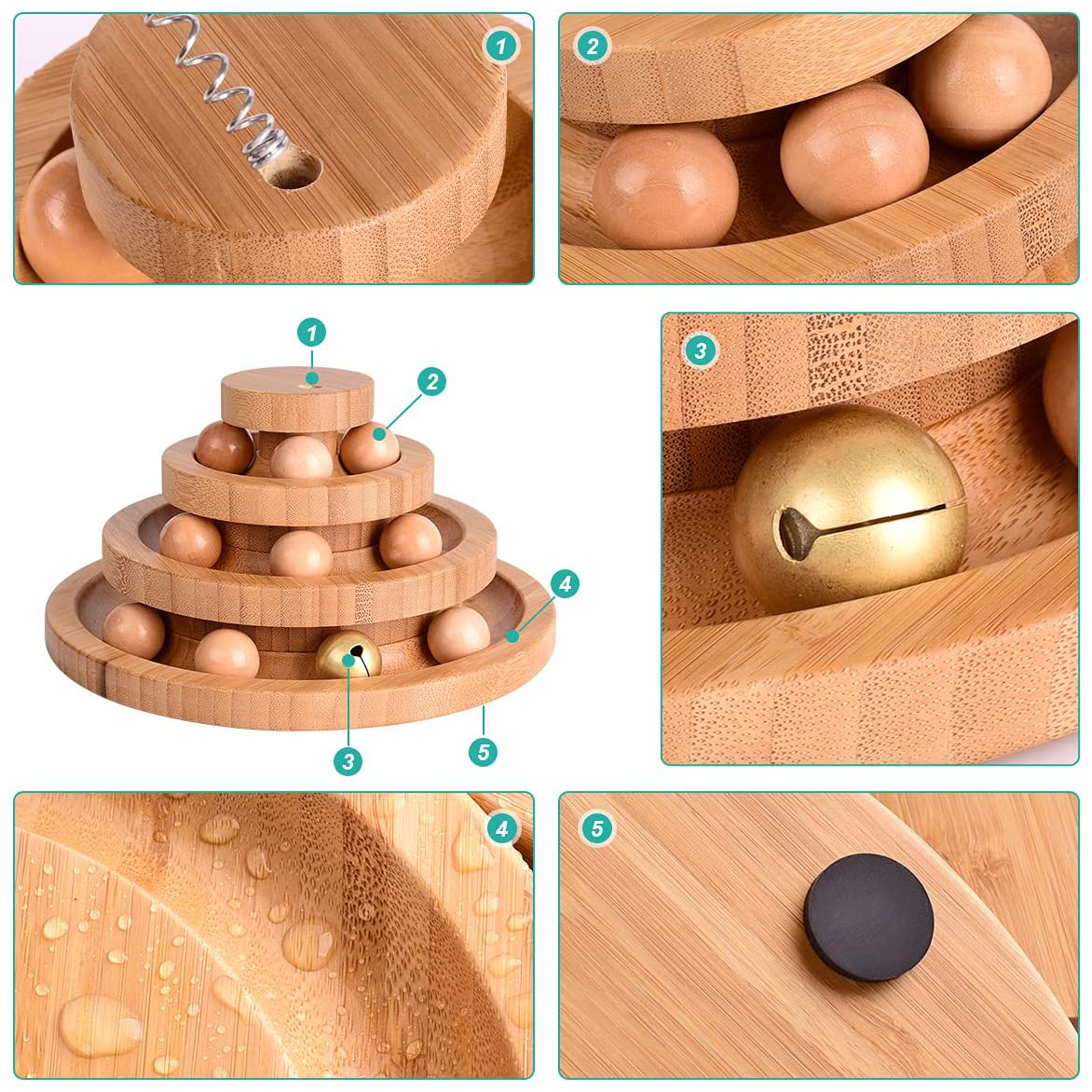 1
2
1
2
3
4
3
5
4
5