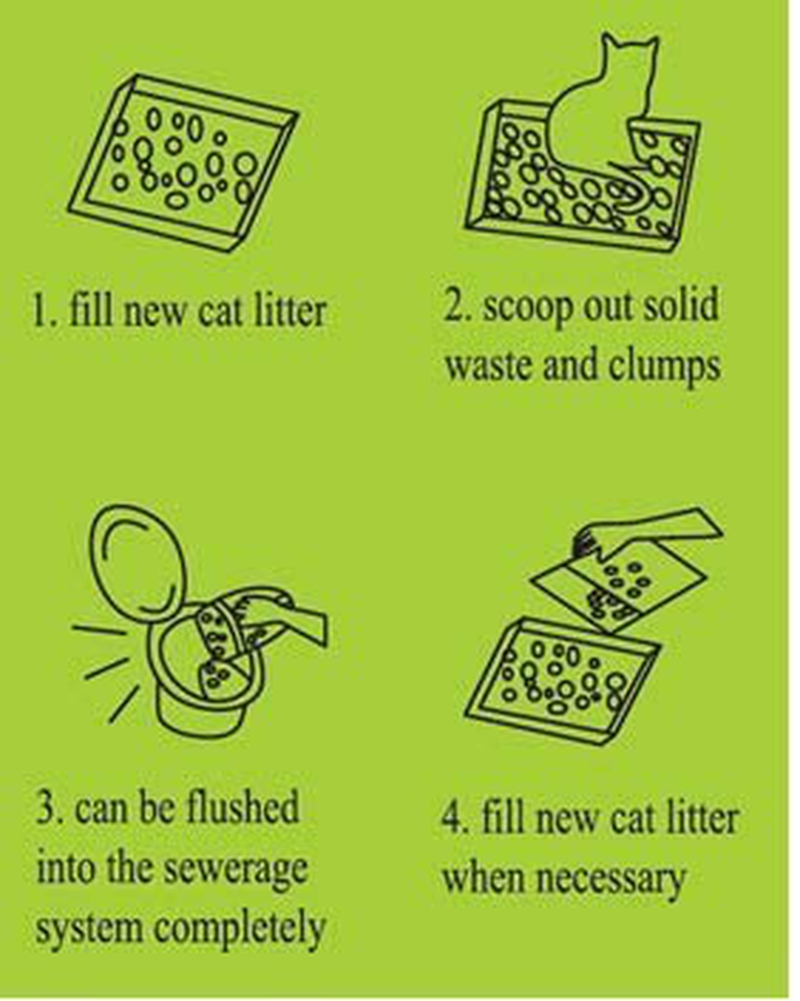 1. fill new cat litter

2. scoop out solid waste and clumps

3. can be flushed into the sewerage system completely

4. fill new cat litter when necessary