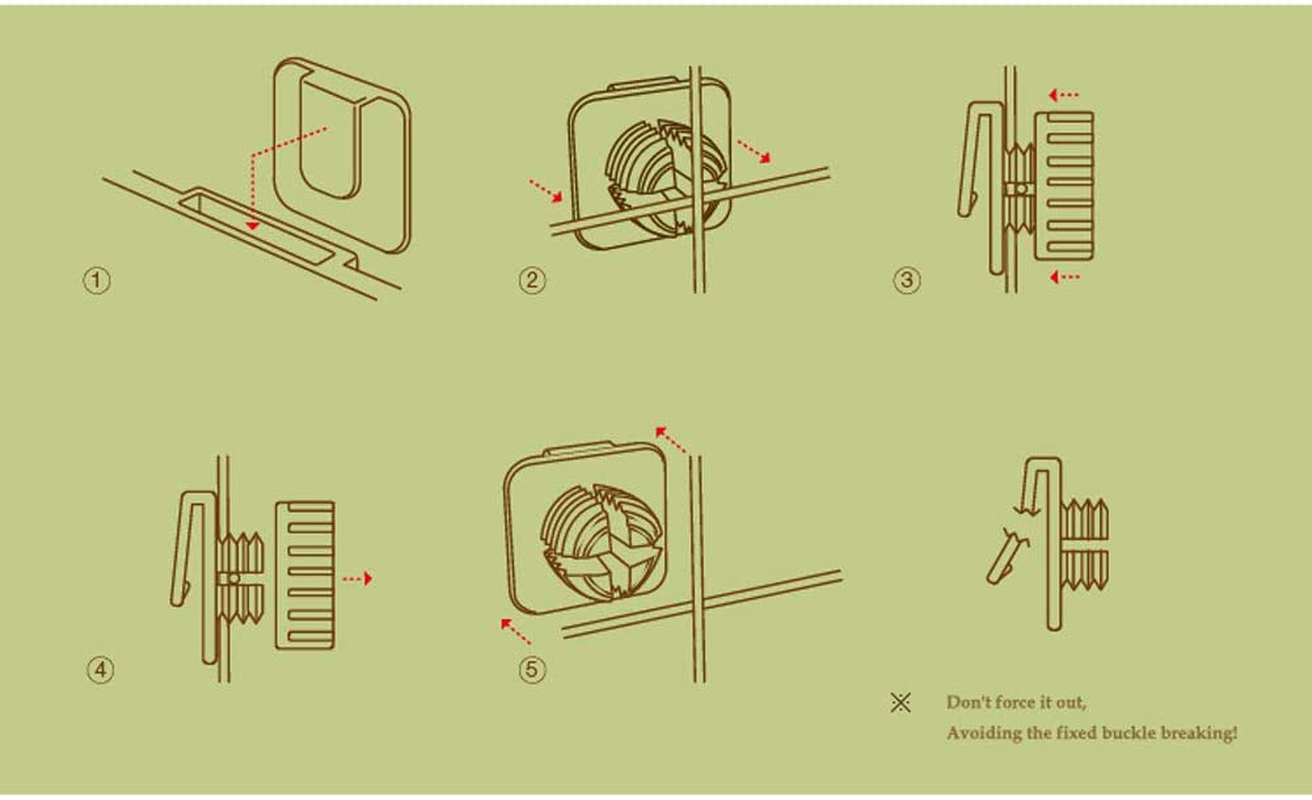 ①

②

③

④

⑤

※ Don't force it out,
Avoiding the fixed buckle breaking!