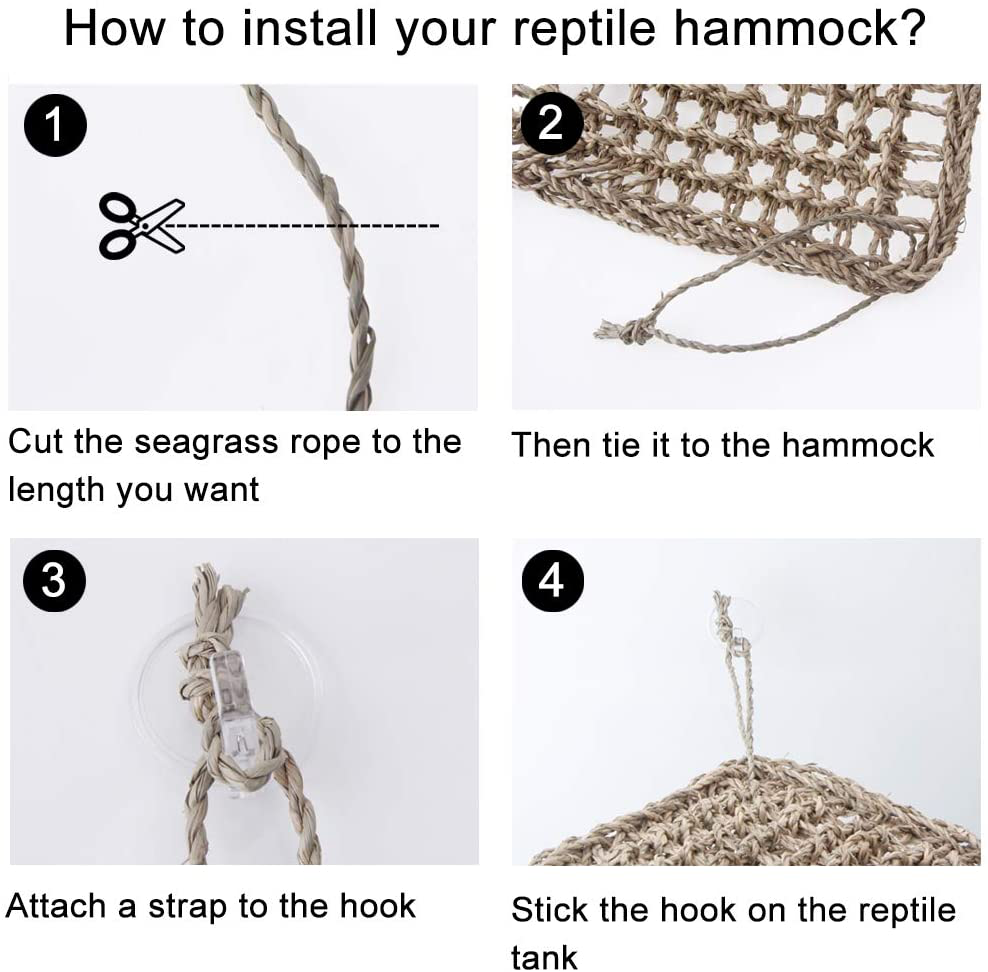 How to install your reptile hammock?

1

Cut the seagrass rope to the length you want

2

Then tie it to the hammock

3

Attach a strap to the hook

4

Stick the hook on the reptile tank