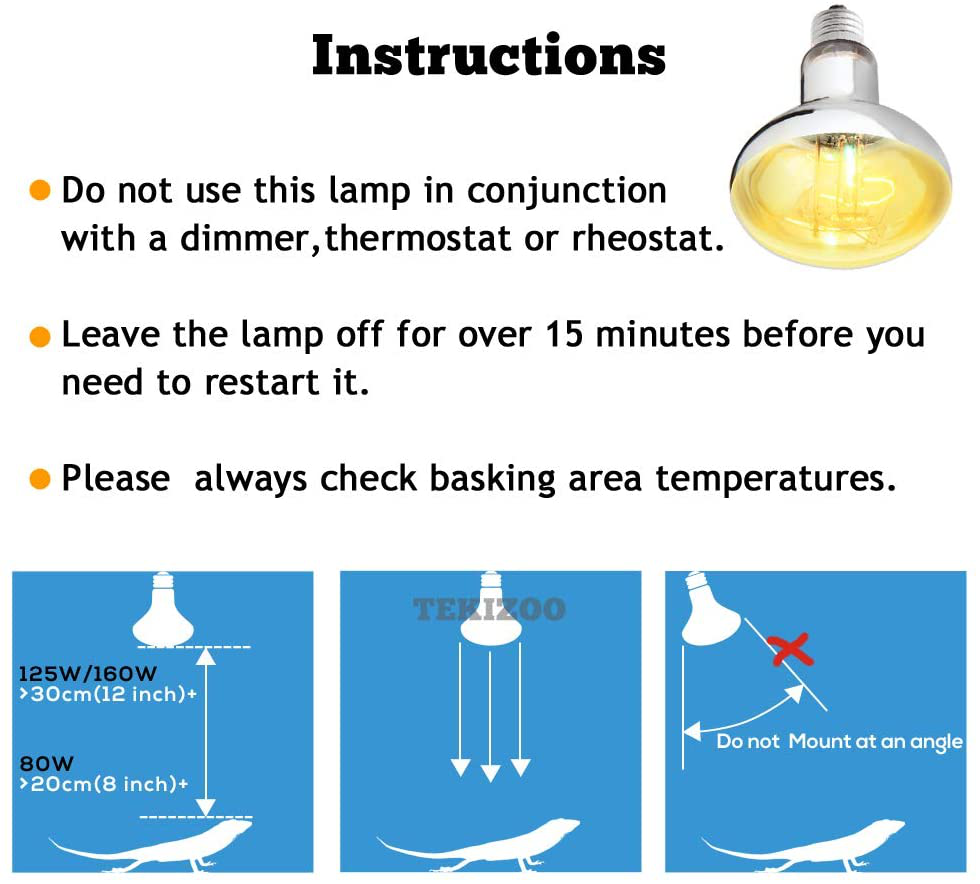 Instructions

Do not use this lamp in conjunction with a dimmer,thermostat or rheostat.

Leave the lamp off for over 15 minutes before you need to restart it.

Please always check basking area temperatures.

125W/160W
>30cm(12 inch)+

80W
>20cm(8 inch)+

TEKIZOO

Do not Mount at an angle