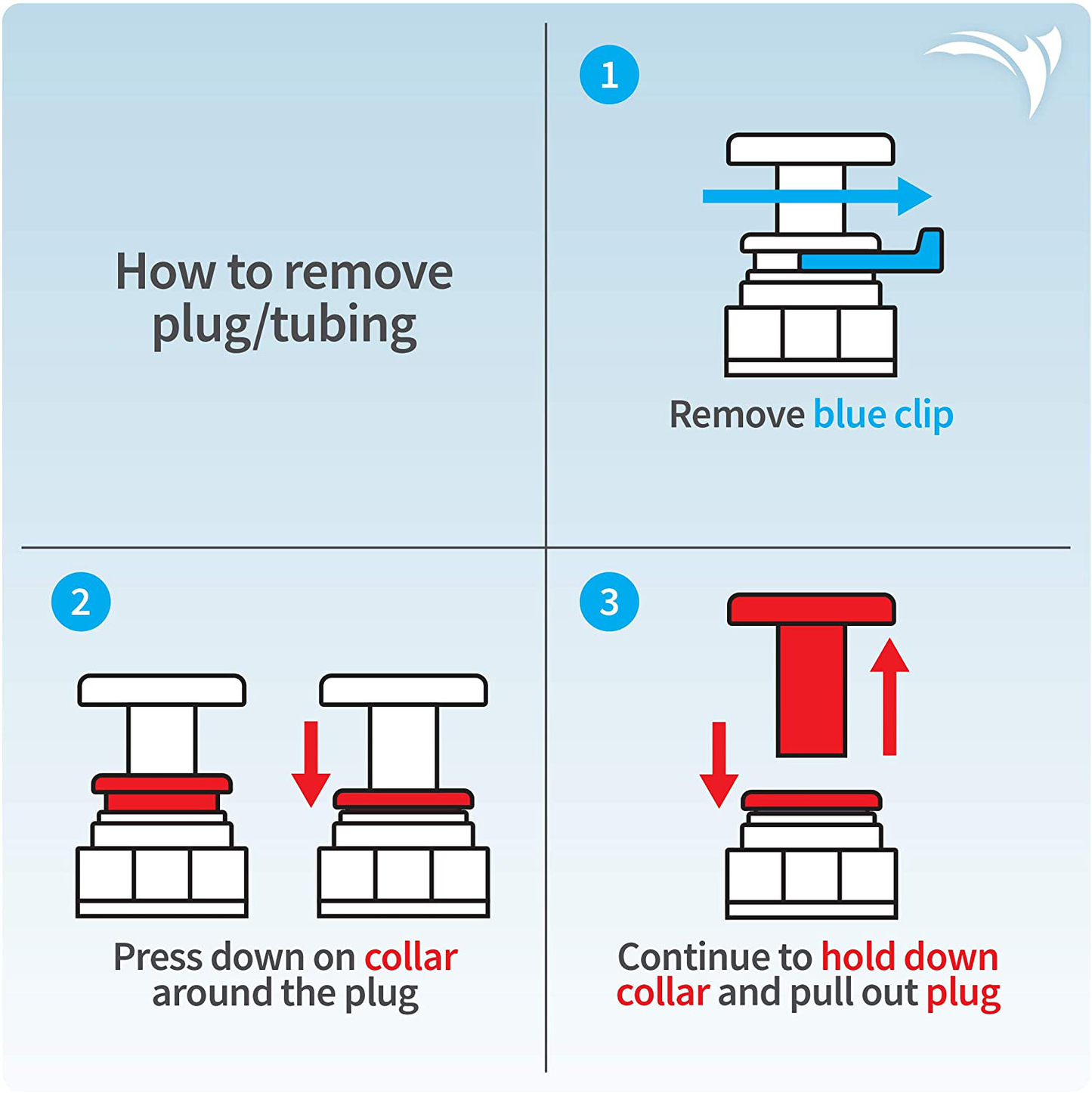 How to remove plug/tubing

1

Remove blue clip

2

Press down on collar around the plug

3

Continue to hold down collar and pull out plug