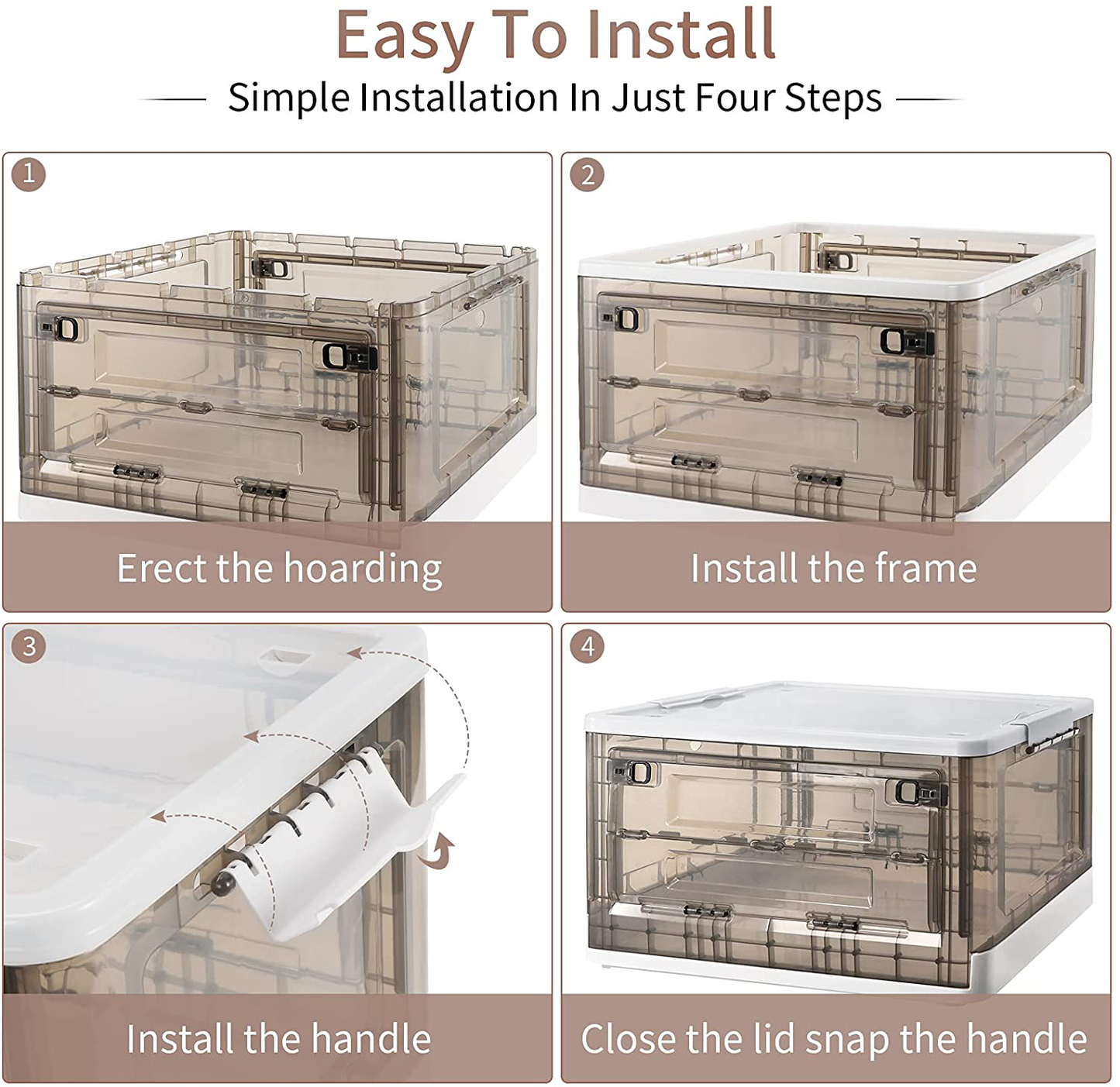 Easy To Install

Simple Installation In Just Four Steps

1

Erect the hoarding

2

Install the frame

3

Install the handle

4

Close the lid snap the handle