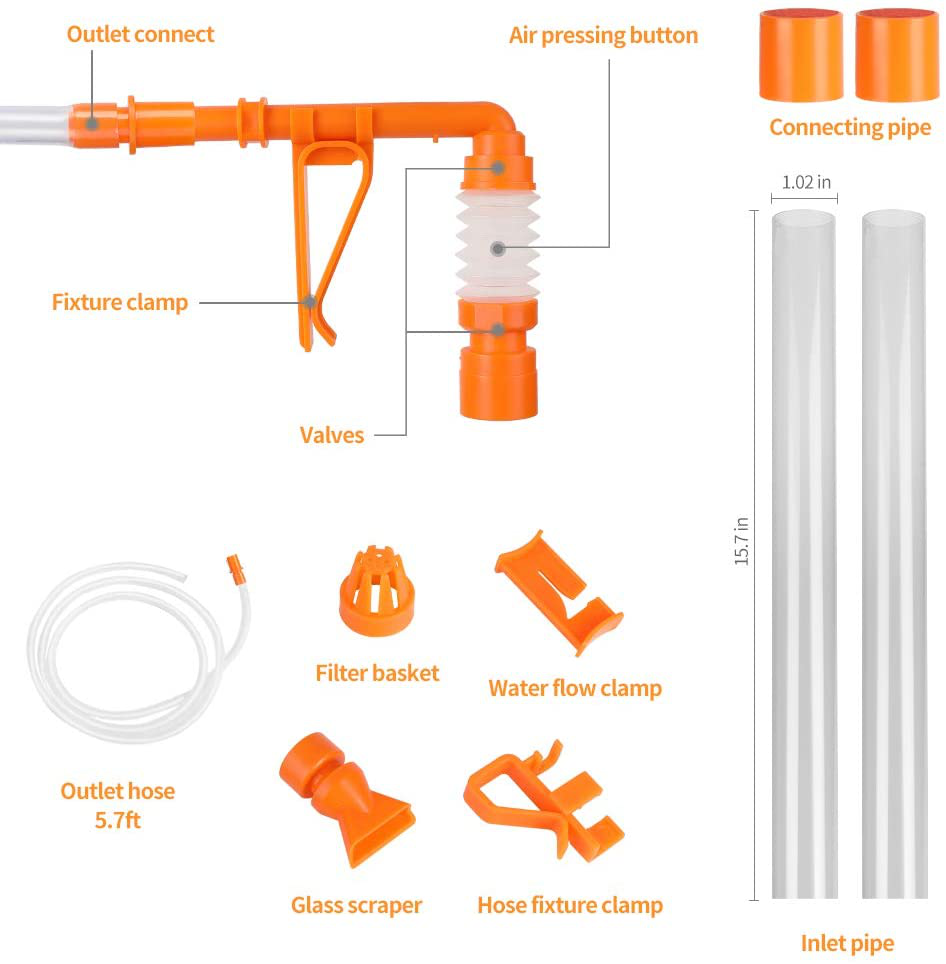 Outlet connect

Air pressing button

Connecting pipe

1.02 in

Fixture clamp

Valves

15.7 in

Filter basket

Water flow clamp

Outlet hose
5.7ft

Glass scraper

Hose fixture clamp

Inlet pipe