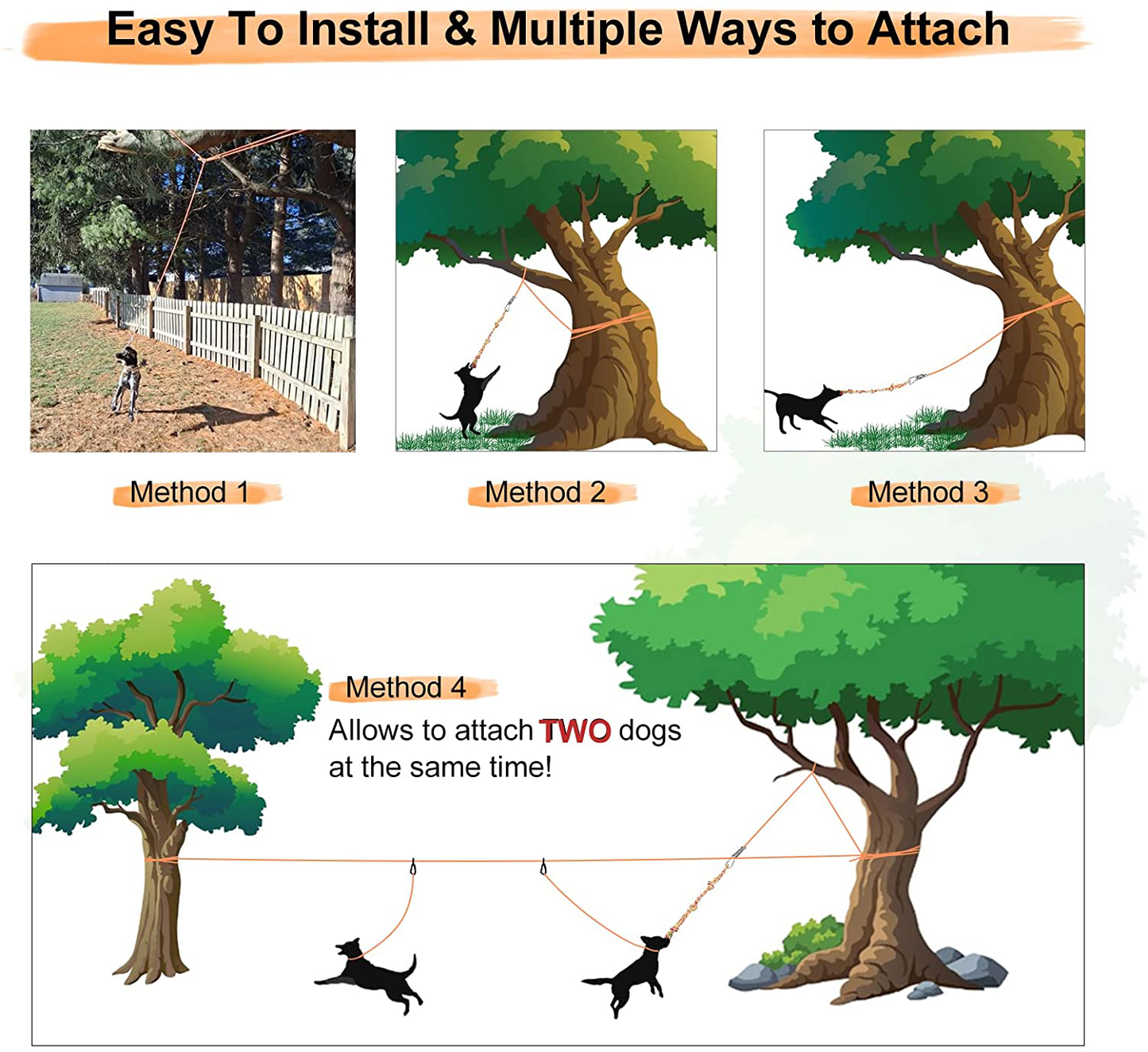 Easy To Install & Multiple Ways to Attach

Method 1

Method 2

Method 3

Method 4

Allows to attach TWO dogs at the same time!