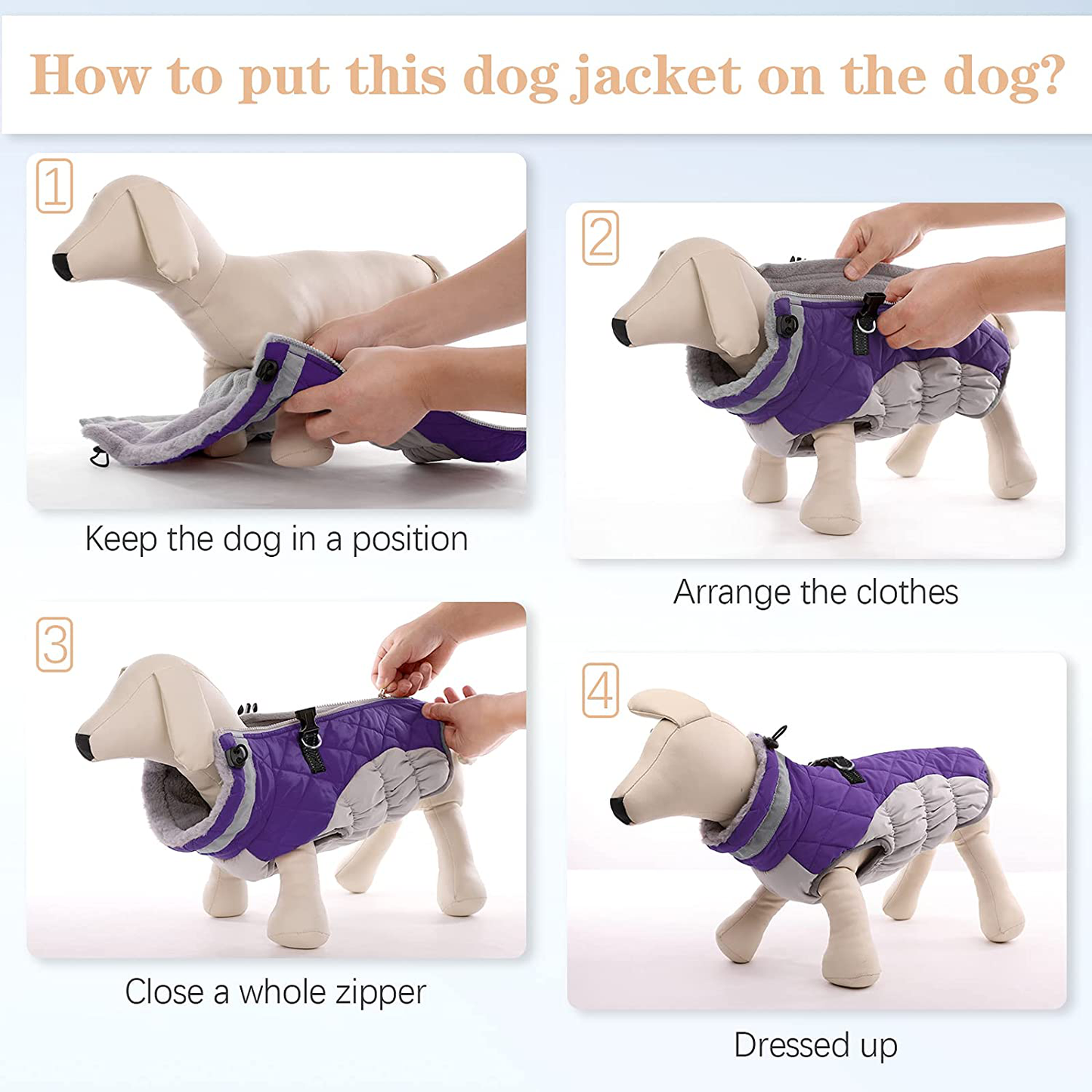 How to put this dog jacket on the dog?

1

Keep the dog in a position

2

Arrange the clothes

3

Close a whole zipper

4

Dressed up