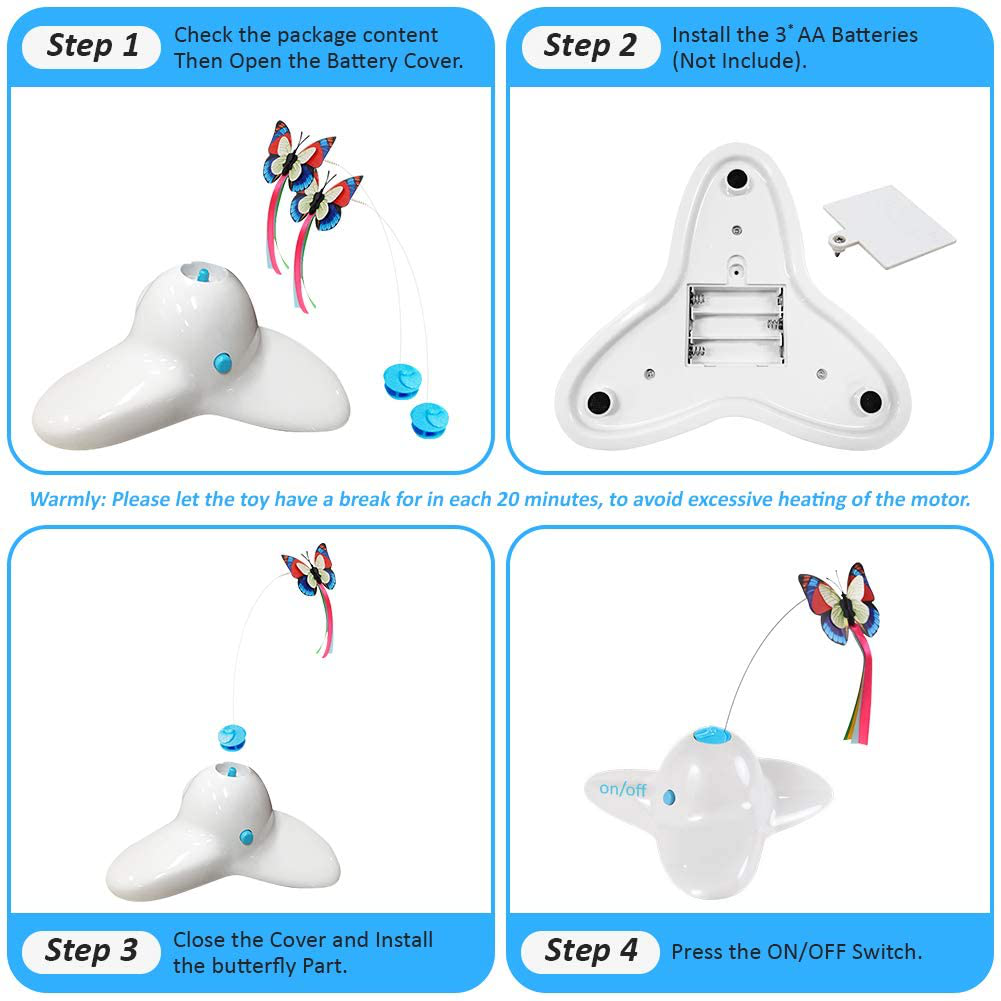 Step 1 Check the package content Then Open the Battery Cover.

Step 2 Install the 3* AA Batteries (Not Include).

Warmly: Please let the toy have a break for in each 20 minutes, to avoid excessive heating of the motor.

on/off

Step 3 Close the Cover and Install the butterfly Part.

Step 4 Press the ON/OFF Switch.