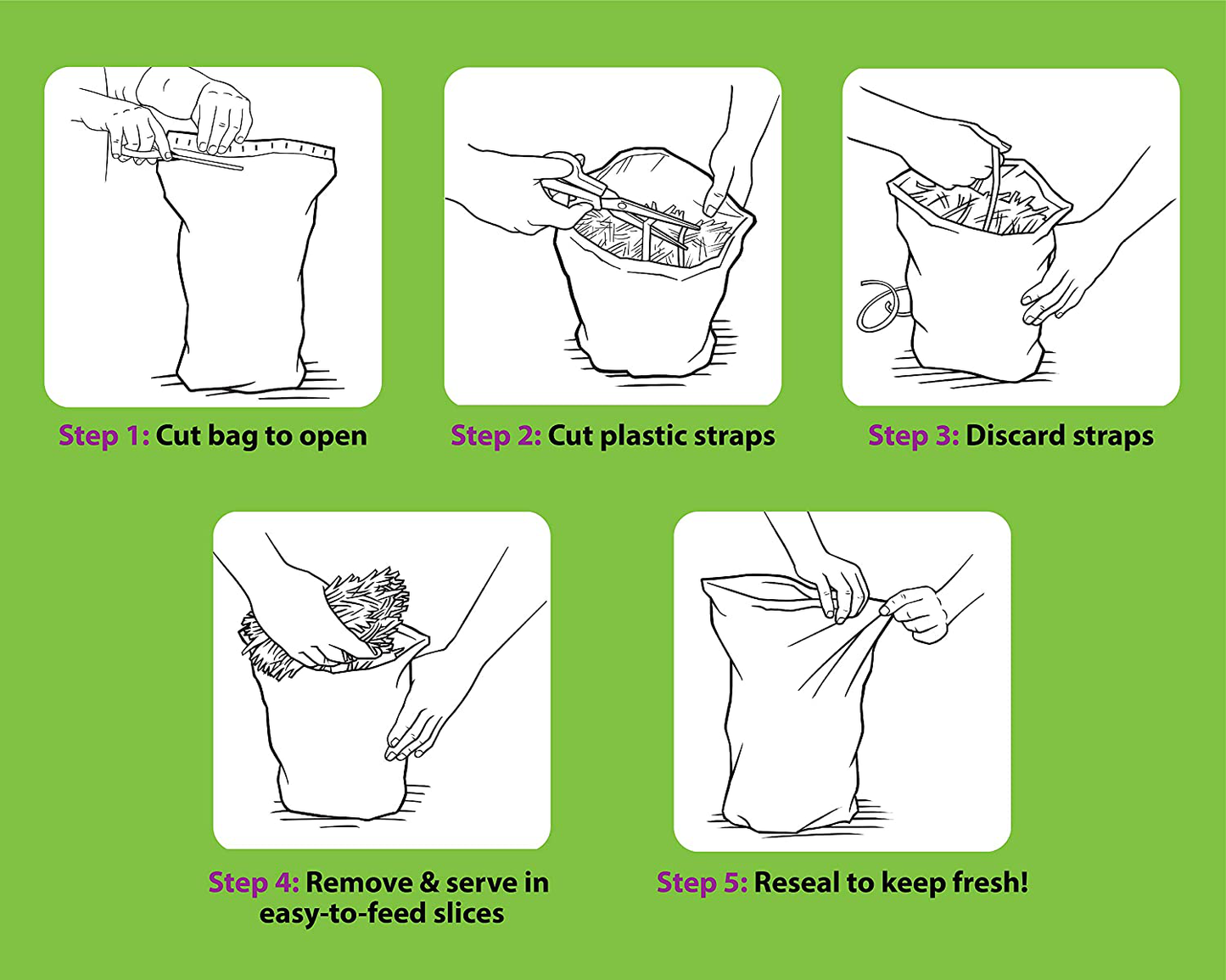 Step 1: Cut bag to open

Step 2: Cut plastic straps

Step 3: Discard straps

Step 4: Remove & serve in easy-to-feed slices

Step 5: Reseal to keep fresh!