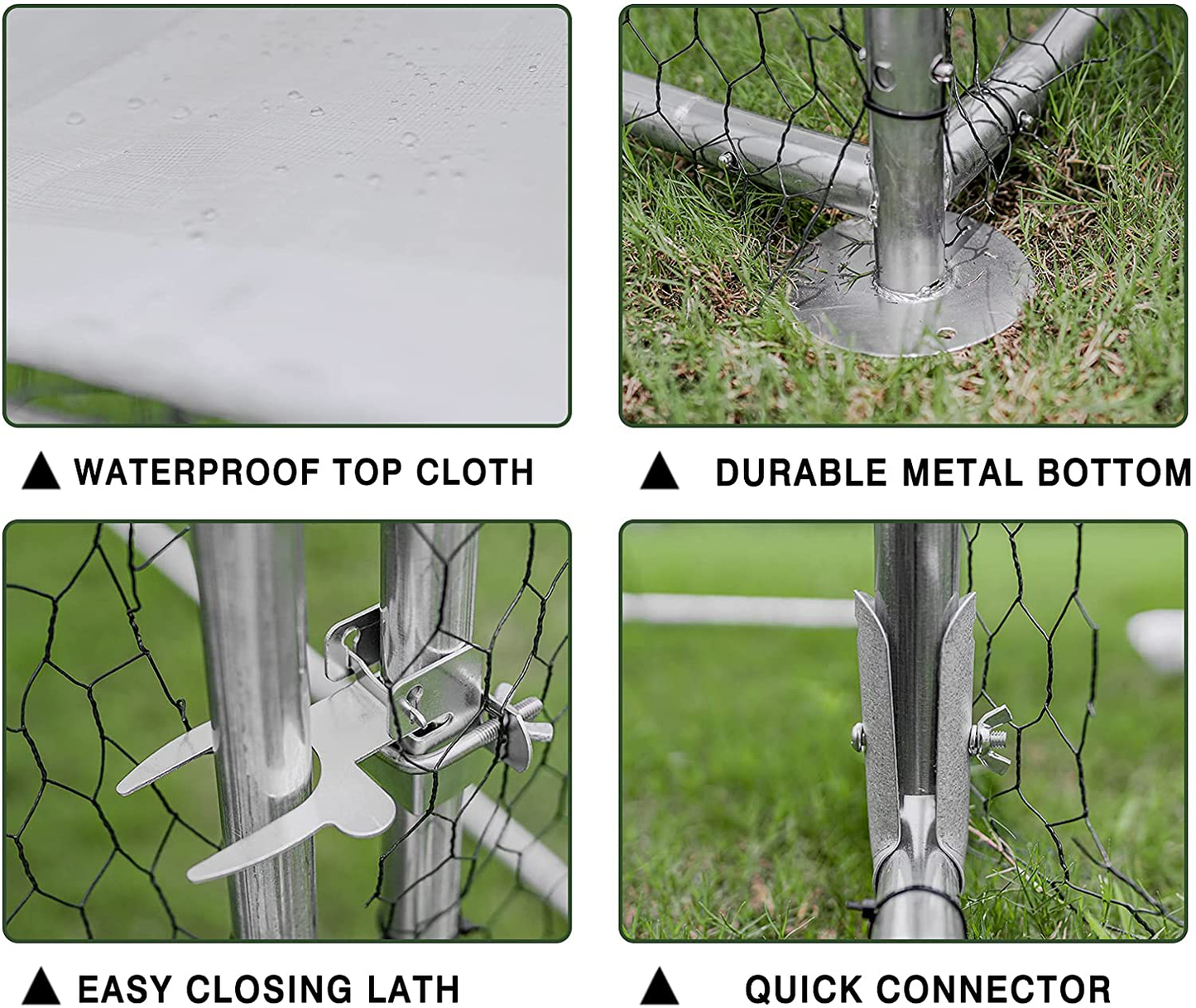 ▲ WATERPROOF TOP CLOTH

▲ DURABLE METAL BOTTOM

▲ EASY CLOSING LATH

▲ QUICK CONNECTOR