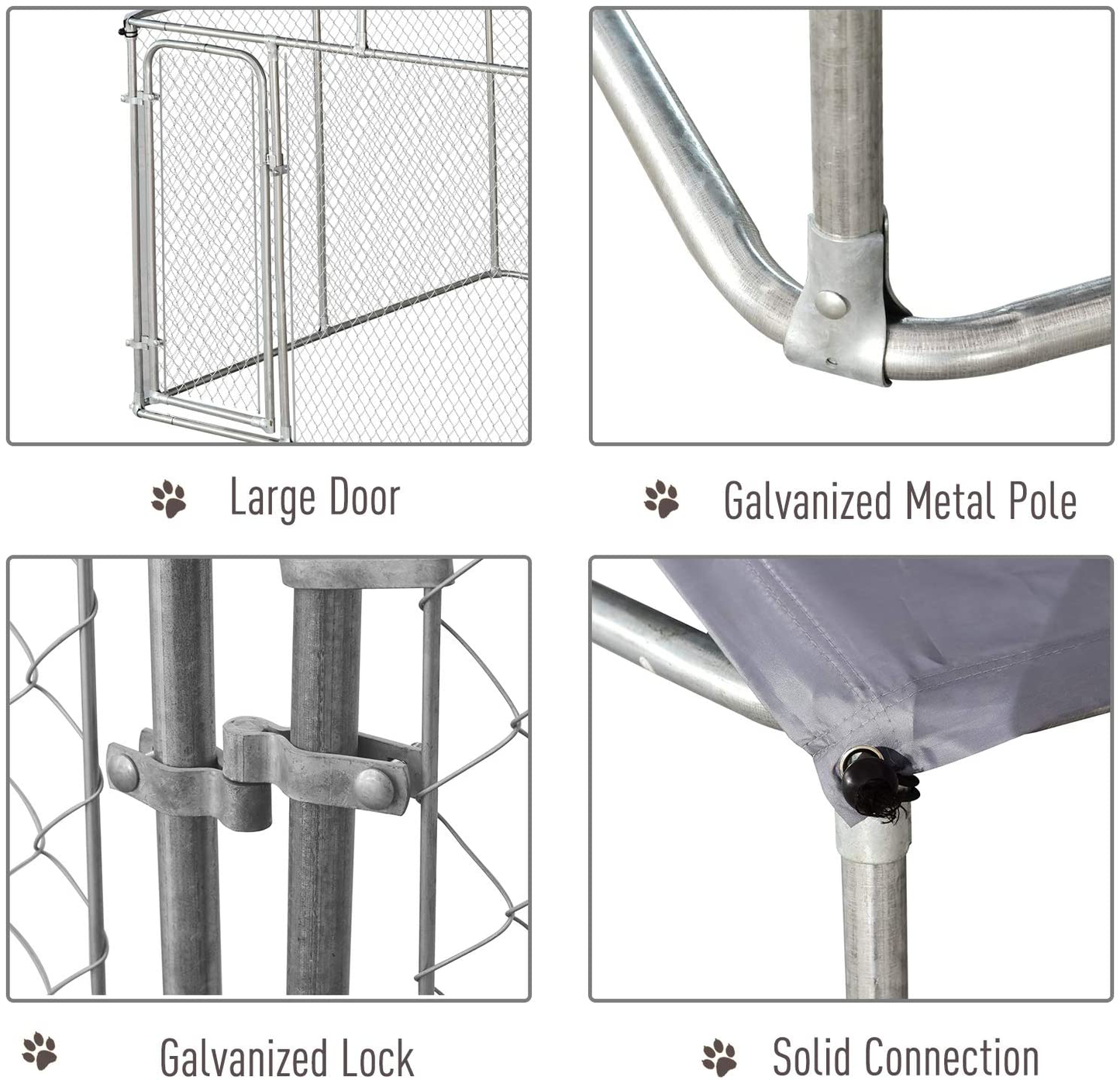 Large Door

Galvanized Metal Pole

Galvanized Lock

Solid Connection