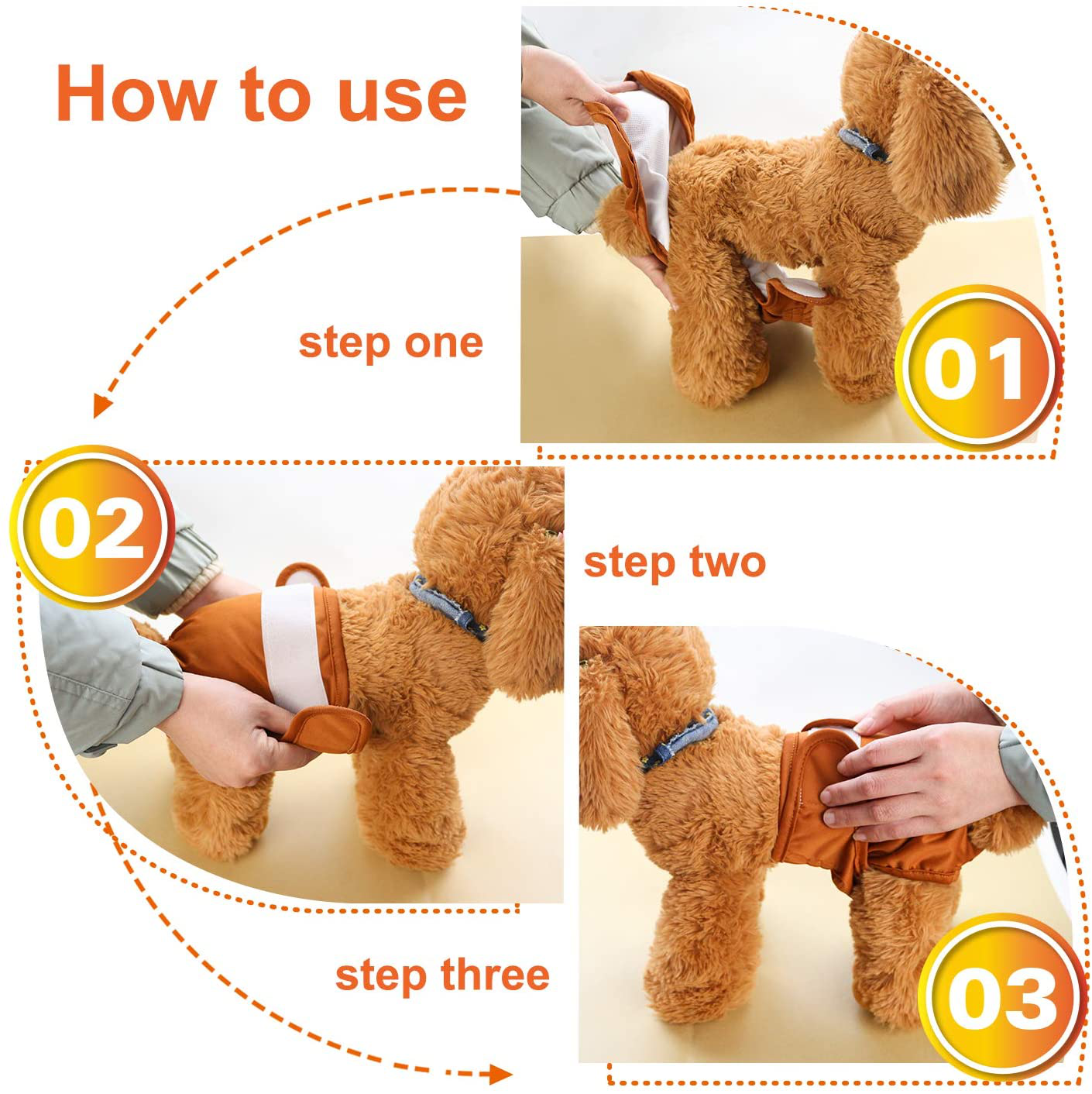 How to use

step one

01

02

step two

step three

03