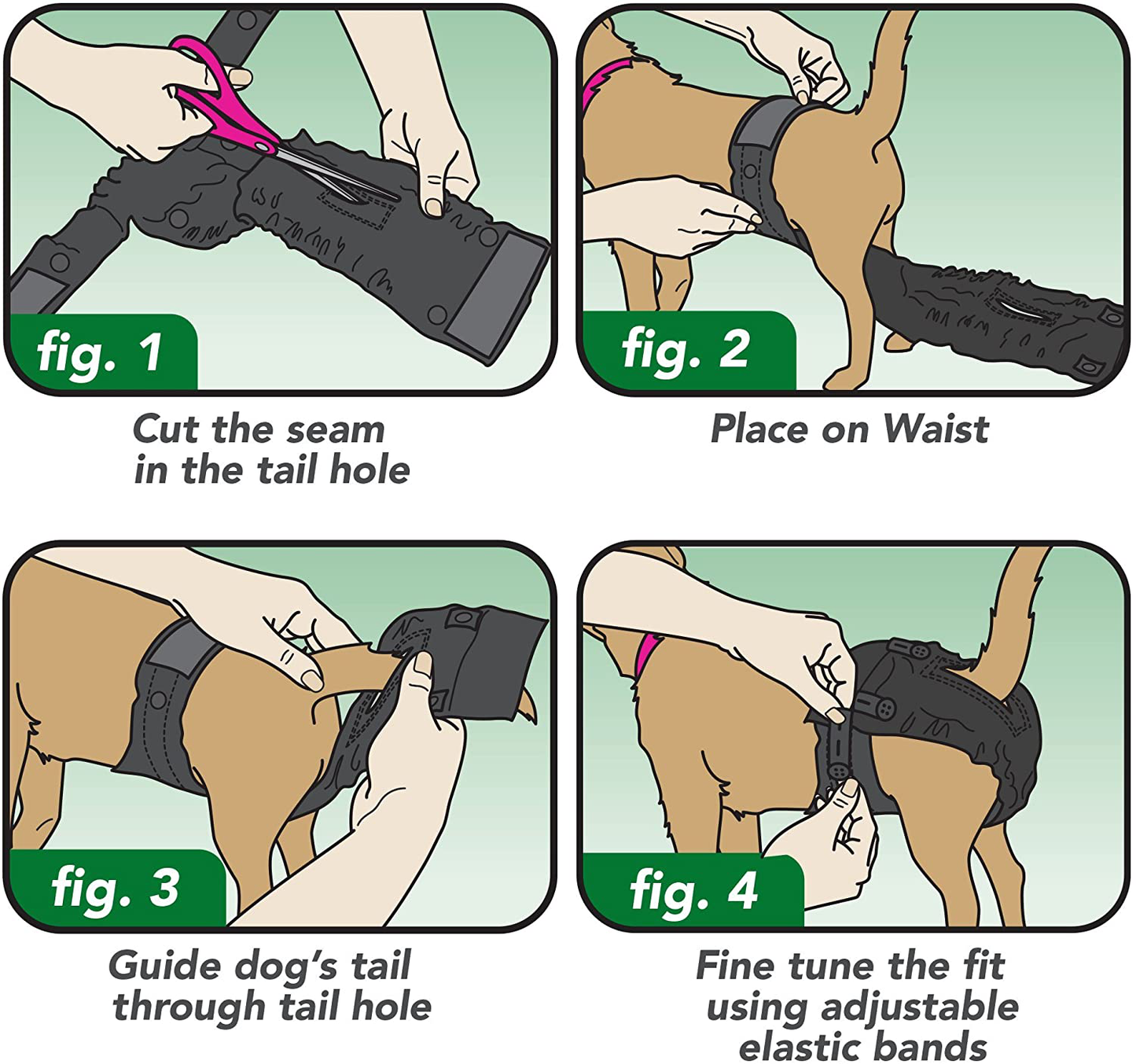 fig. 1

Cut the seam in the tail hole

fig. 2

Place on Waist

fig. 3

Guide dog's tail through tail hole

fig. 4

Fine tune the fit using adjustable elastic bands