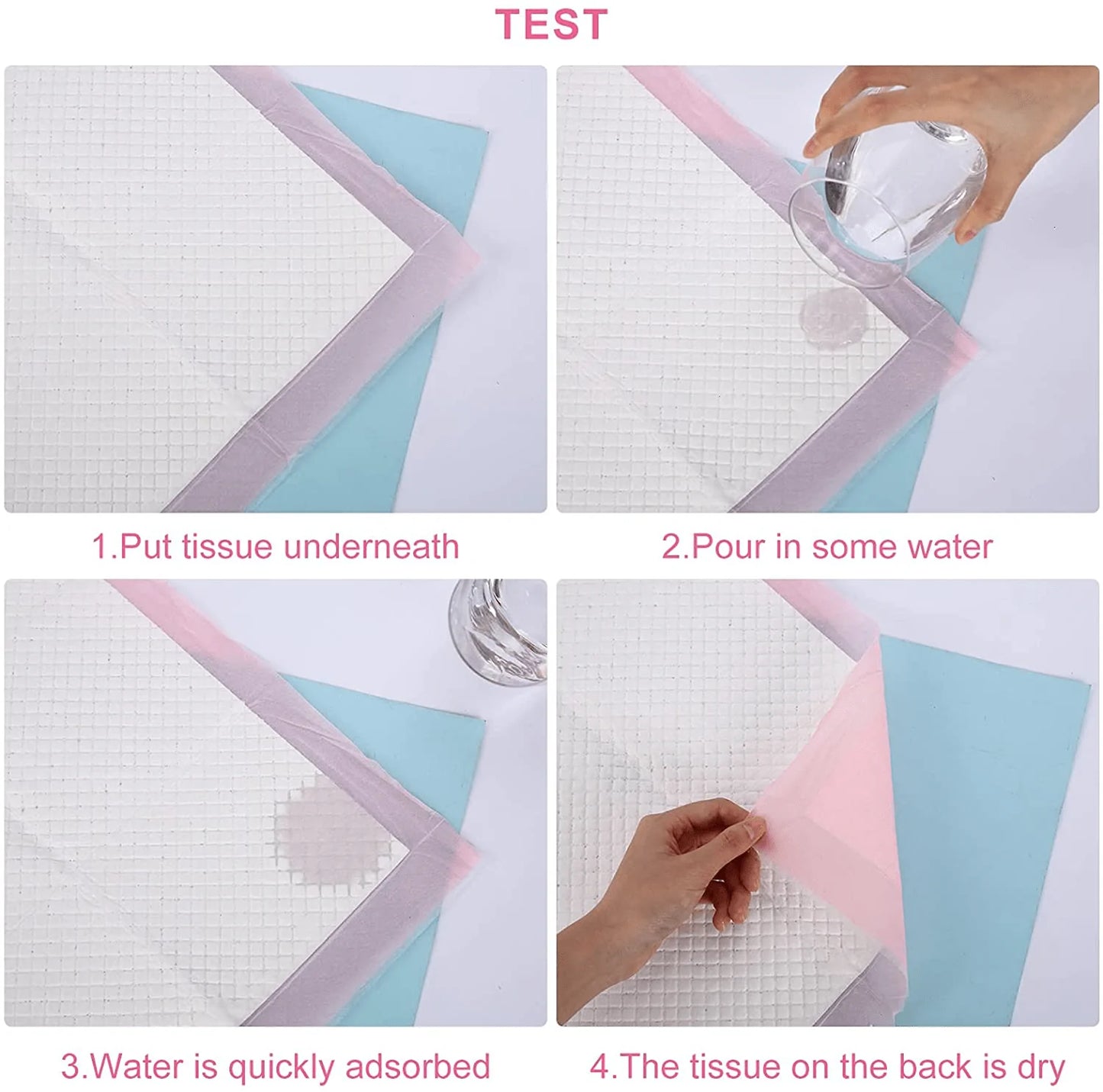 TEST

1.Put tissue underneath

2.Pour in some water

3.Water is quickly adsorbed

4.The tissue on the back is dry