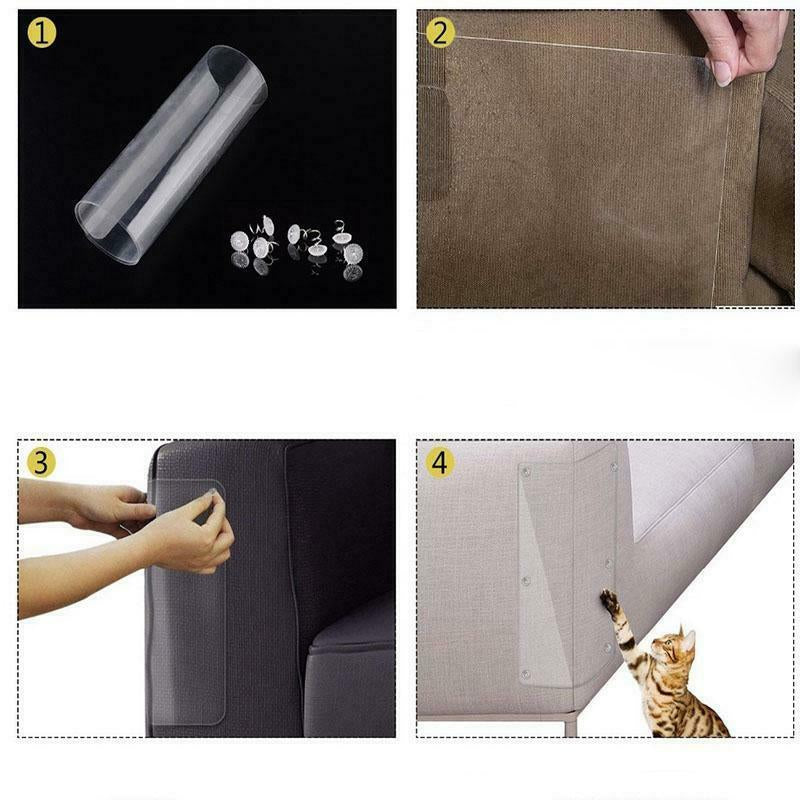 1

2

3

4