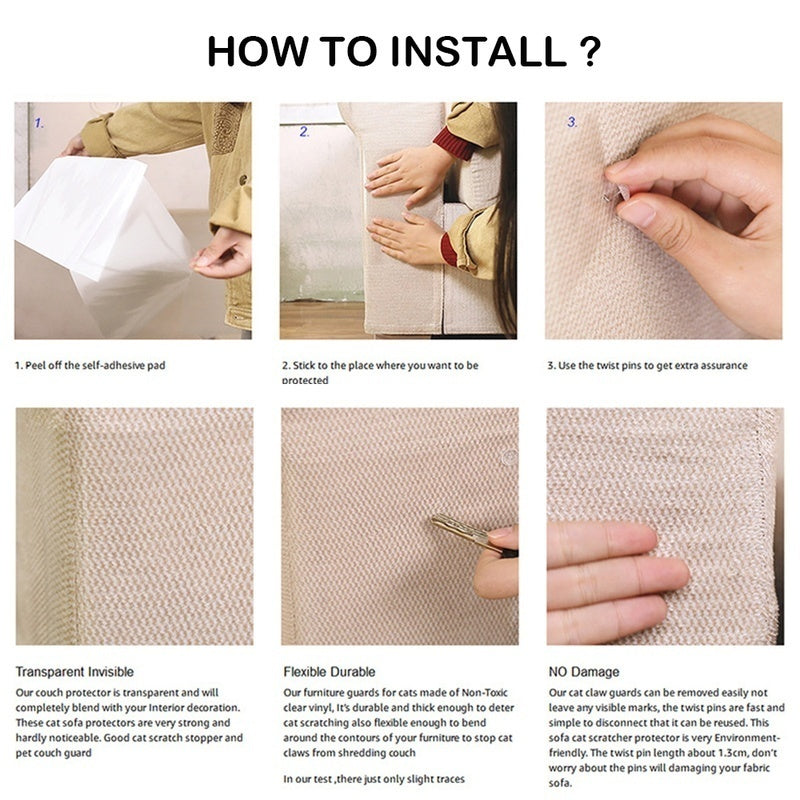 HOW TO INSTALL ?

1.

2.

3.

1. Peel off the self-adhesive pad

2. Stick to the place where you want to be protected

3. Use the twist pins to get extra assurance

Transparent Invisible

Our couch protector is transparent and will completely blend with your Interior decoration. These cat sofa protectors are very strong and hardly noticeable. Good cat scratch stopper and pet couch guard

Flexible Durable

Our furniture guards for cats made of Non-Toxic clear vinyl, It's durable and thick enough to deter cat scratching also flexible enough to bend around the contours of your furniture to stop cat claws from shredding couch

In our test ,there just only slight traces

NO Damage

Our cat claw guards can be removed easily not leave any visible marks, the twist pins are fast and simple to disconnect that it can be reused. This sofa cat scratcher protector is very Environment-friendly. The twist pin length about 1.3cm, don't worry about the pins will damaging your fabric sofa.