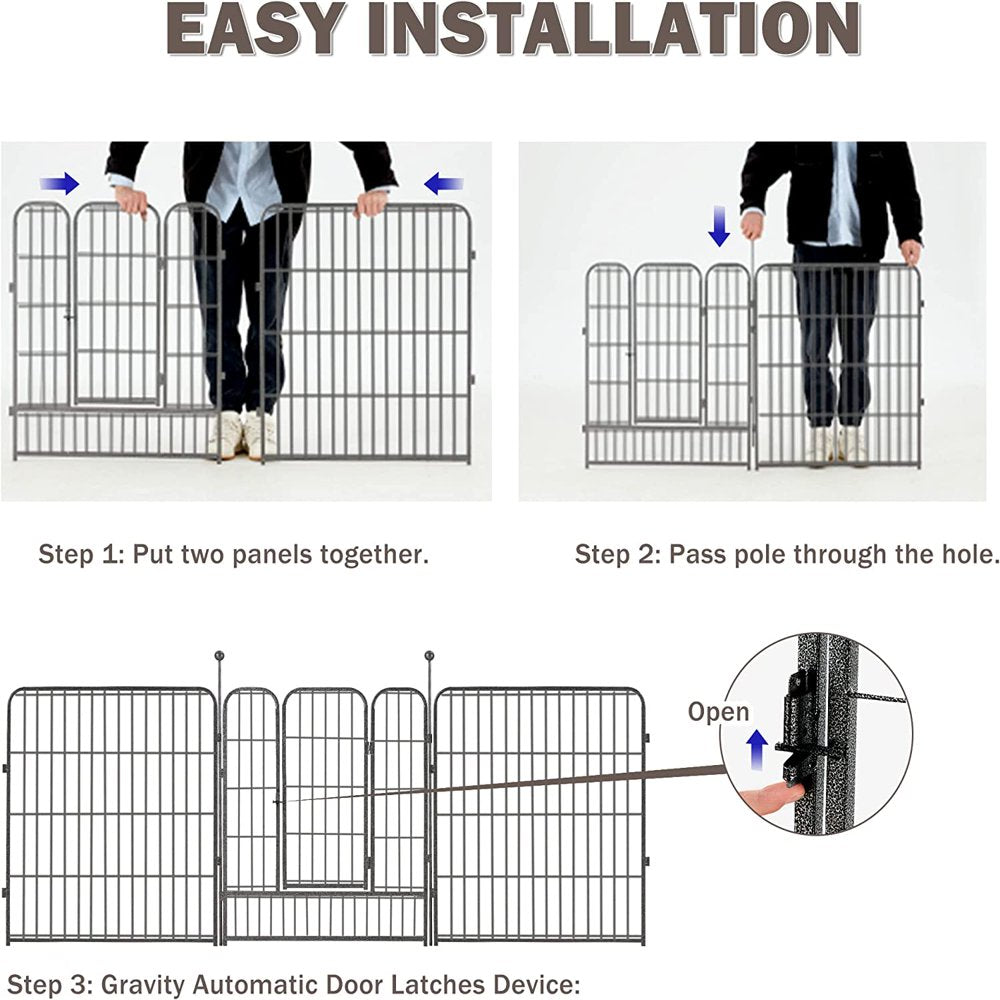 EASY INSTALLATION

Step 1: Put two panels together.

Step 2: Pass pole through the hole.

Open

Step 3: Gravity Automatic Door Latches Device: