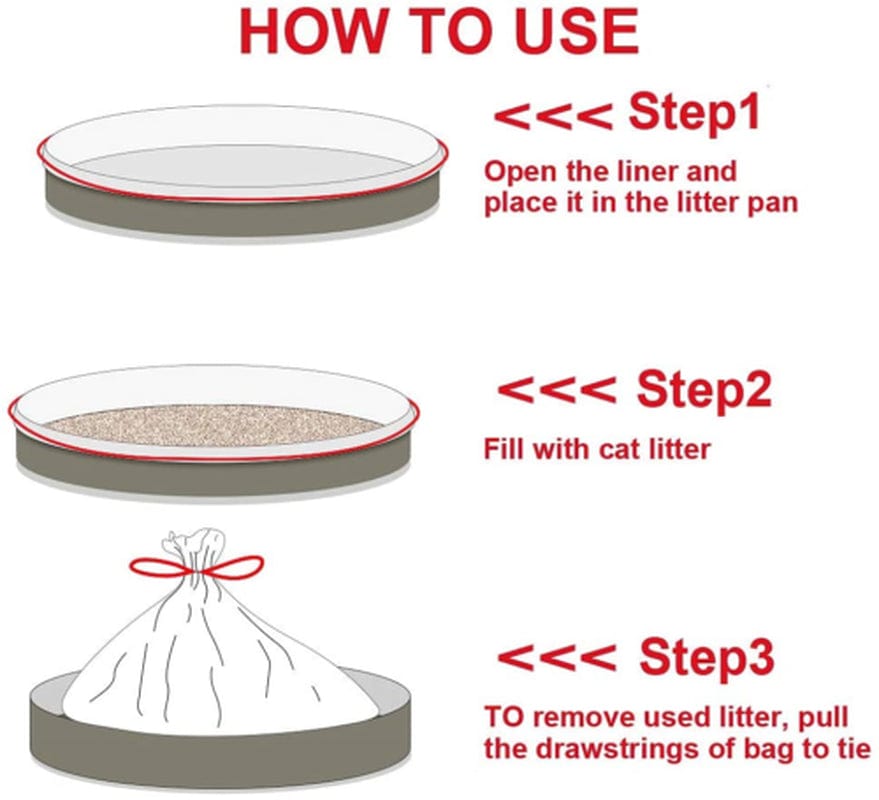 HOW TO USE

<<< Step1

Open the liner and place it in the litter pan

<<< Step2

Fill with cat litter

<<< Step3

TO remove used litter, pull the drawstrings of bag to tie