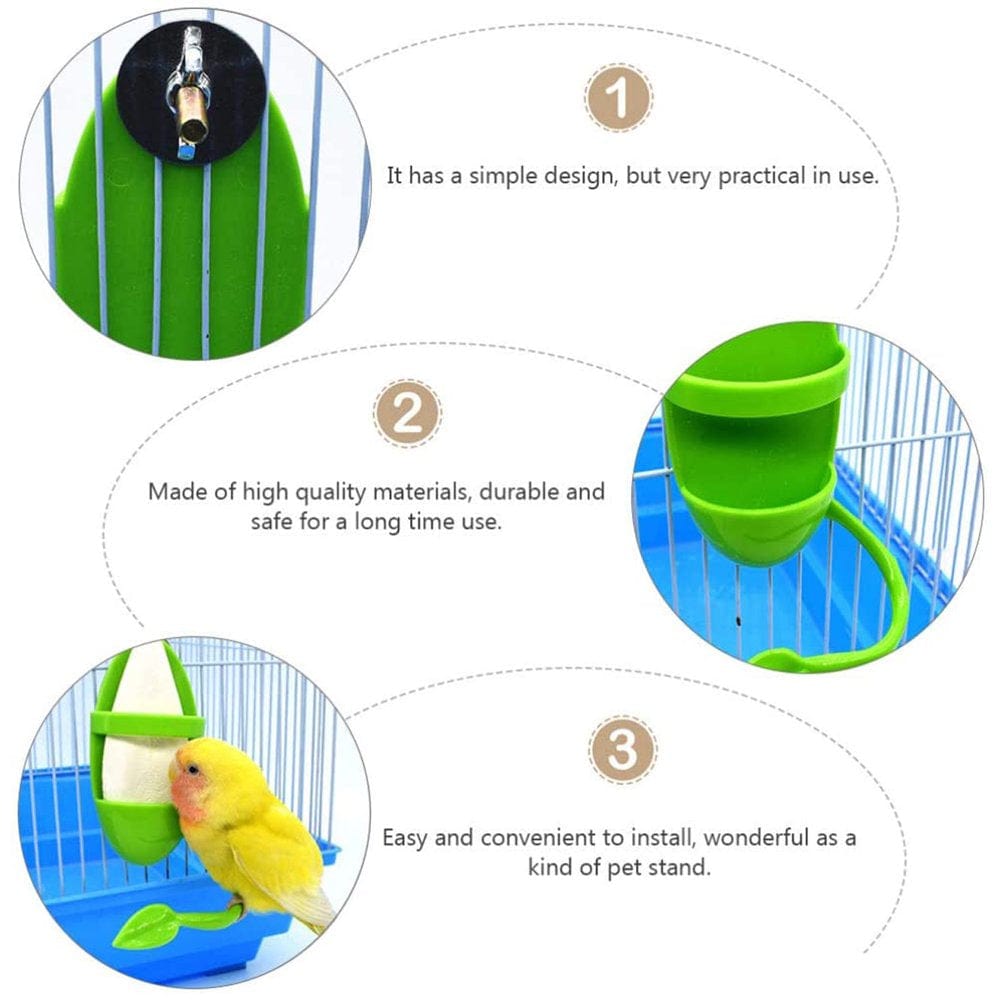 1

It has a simple design, but very practical in use.

2

Made of high quality materials, durable and safe for a long time use.

3

Easy and convenient to install, wonderful as a kind of pet stand.