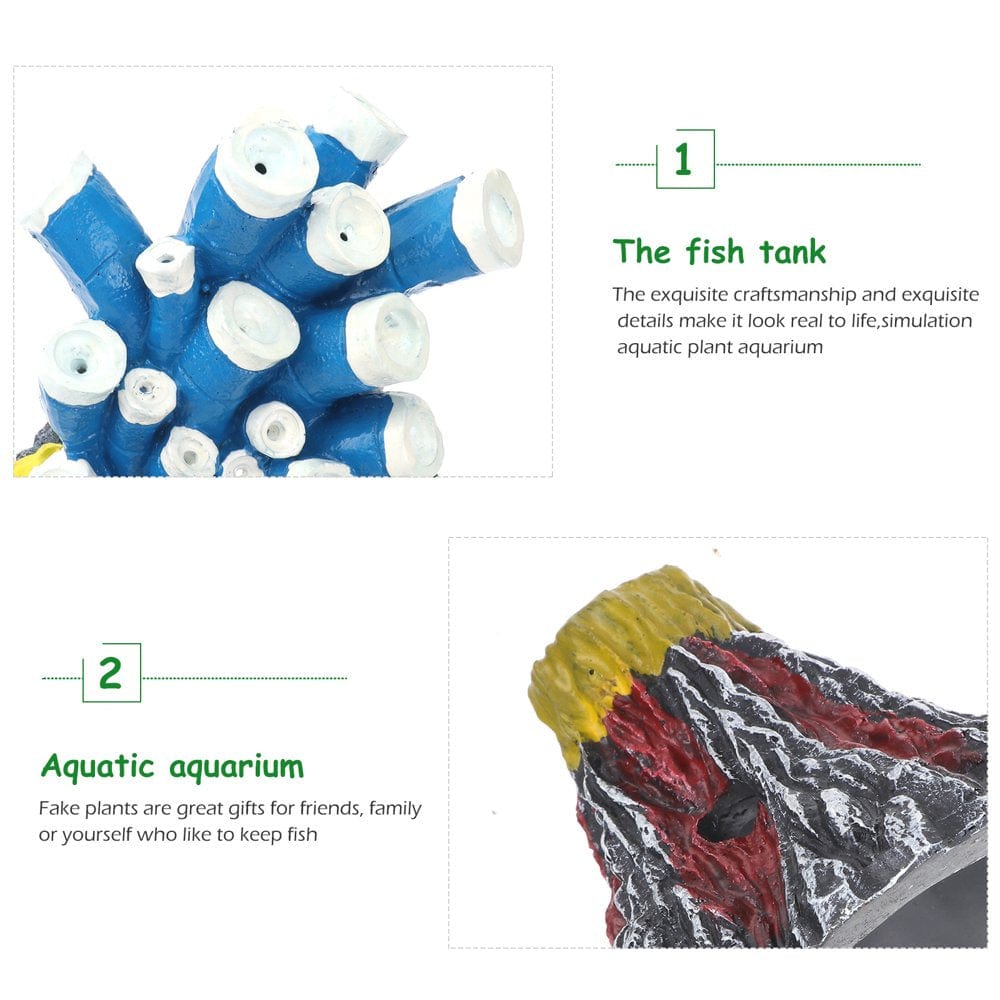 1

The fish tank

The exquisite craftsmanship and exquisite details make it look real to life,simulation aquatic plant aquarium

2

Aquatic aquarium

Fake plants are great gifts for friends, family or yourself who like to keep fish